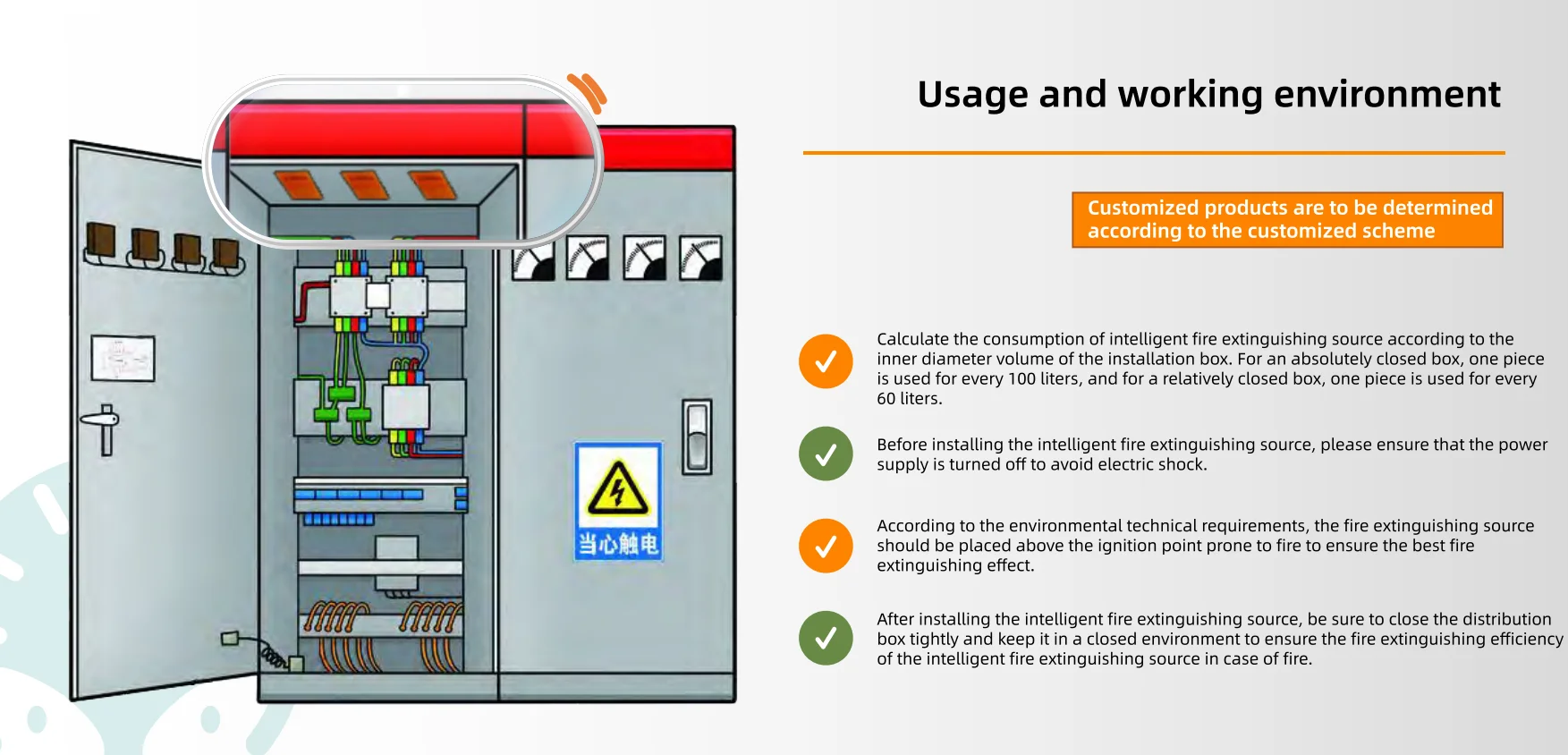 当心触电

Usage and working environment

Customized products are to be determined according to the customized scheme

Calculate the consumption of intelligent fire extinguishing source according to the inner diameter volume of the installation box. For an absolutely closed box, one piece is used for every 100 liters, and for a relatively closed box, one piece is used for every 60 liters.

Before installing the intelligent fire extinguishing source, please ensure that the power supply is turned off to avoid electric shock.

According to the environmental technical requirements, the fire extinguishing source should be placed above the ignition point prone to fire to ensure the best fire extinguishing effect.

After installing the intelligent fire extinguishing source, be sure to close the distribution box tightly and keep it in a closed environment to ensure the fire extinguishing efficiency of the intelligent fire extinguishing source in case of fire.