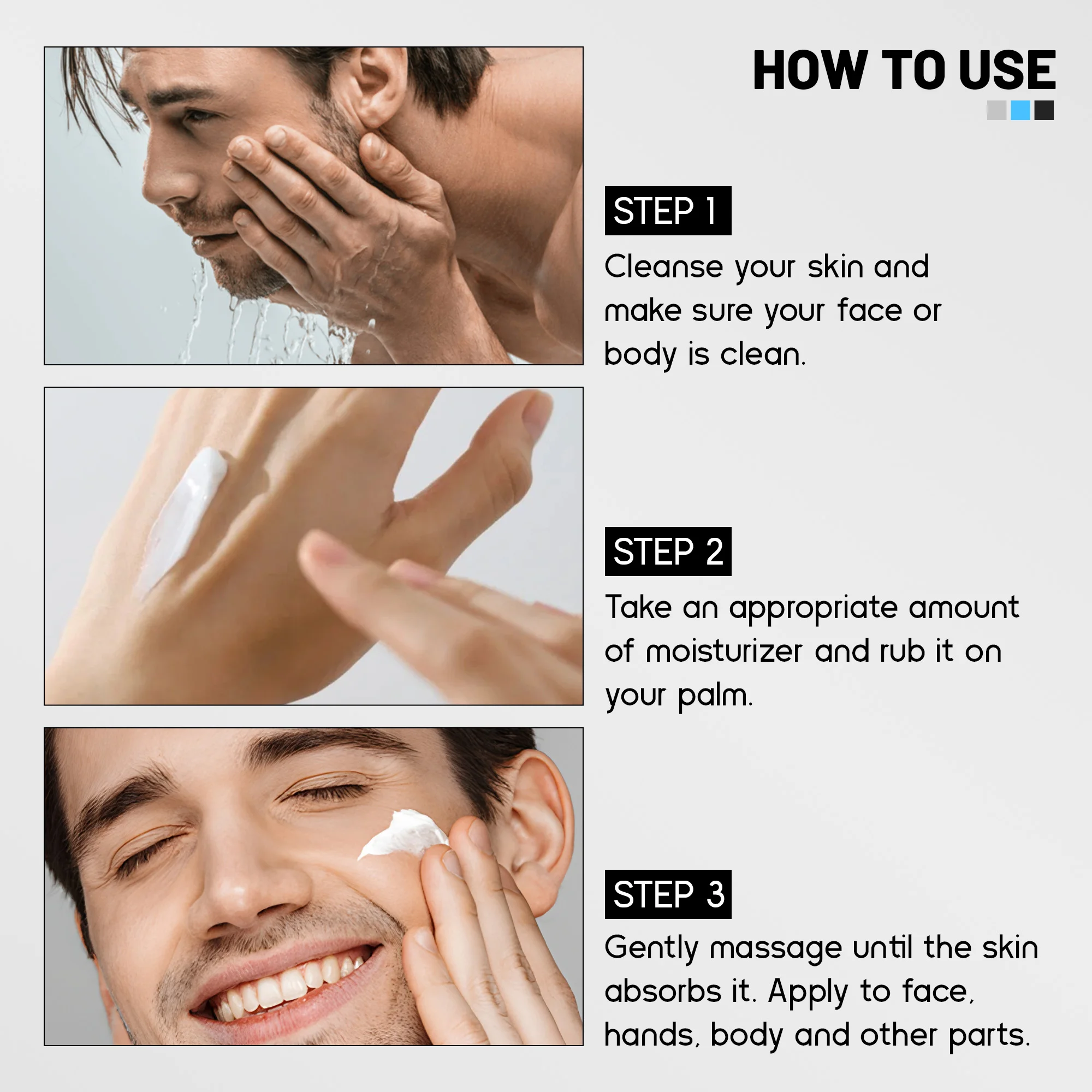 HOW TO USE

STEP 1

Cleanse your skin and make sure your face or body is clean.

STEP 2

Take an appropriate amount of moisturizer and rub it on your palm.

STEP 3

Gently massage until the skin absorbs it. Apply to face, hands, body and other parts.