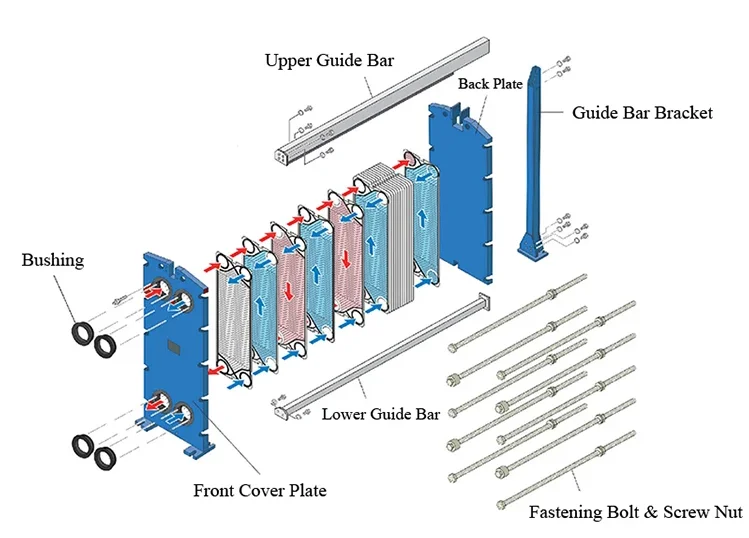 Upper Guide Bar

Back Plate

Guide Bar Bracket

Bushing

Lower Guide Bar

Front Cover Plate

Fastening Bolt & Screw Nut