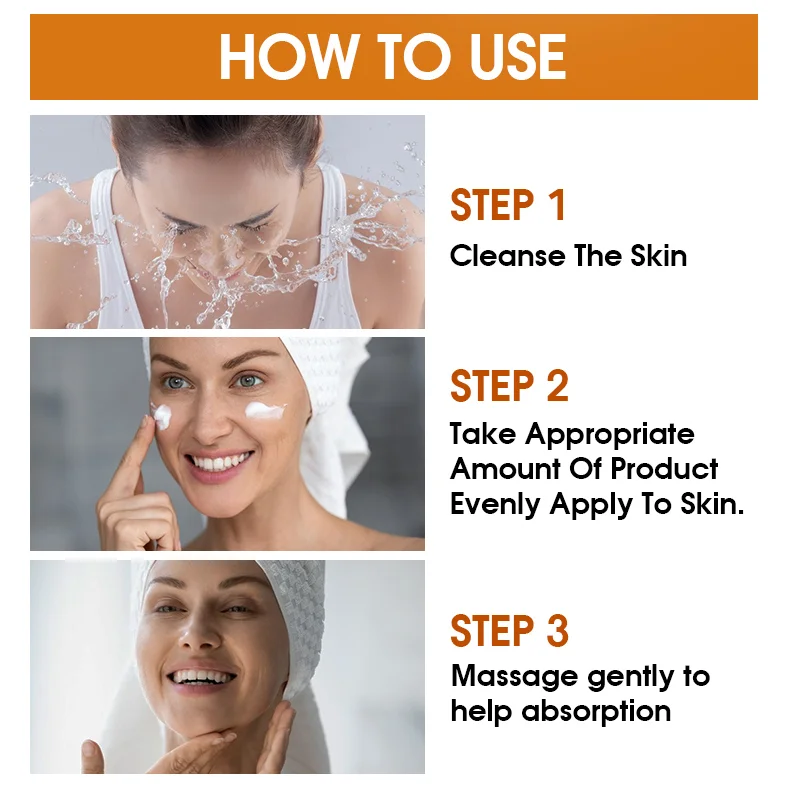 HOW TO USE

STEP 1
Cleanse The Skin

STEP 2
Take Appropriate Amount Of Product Evenly Apply To Skin.

STEP 3
Massage gently to help absorption