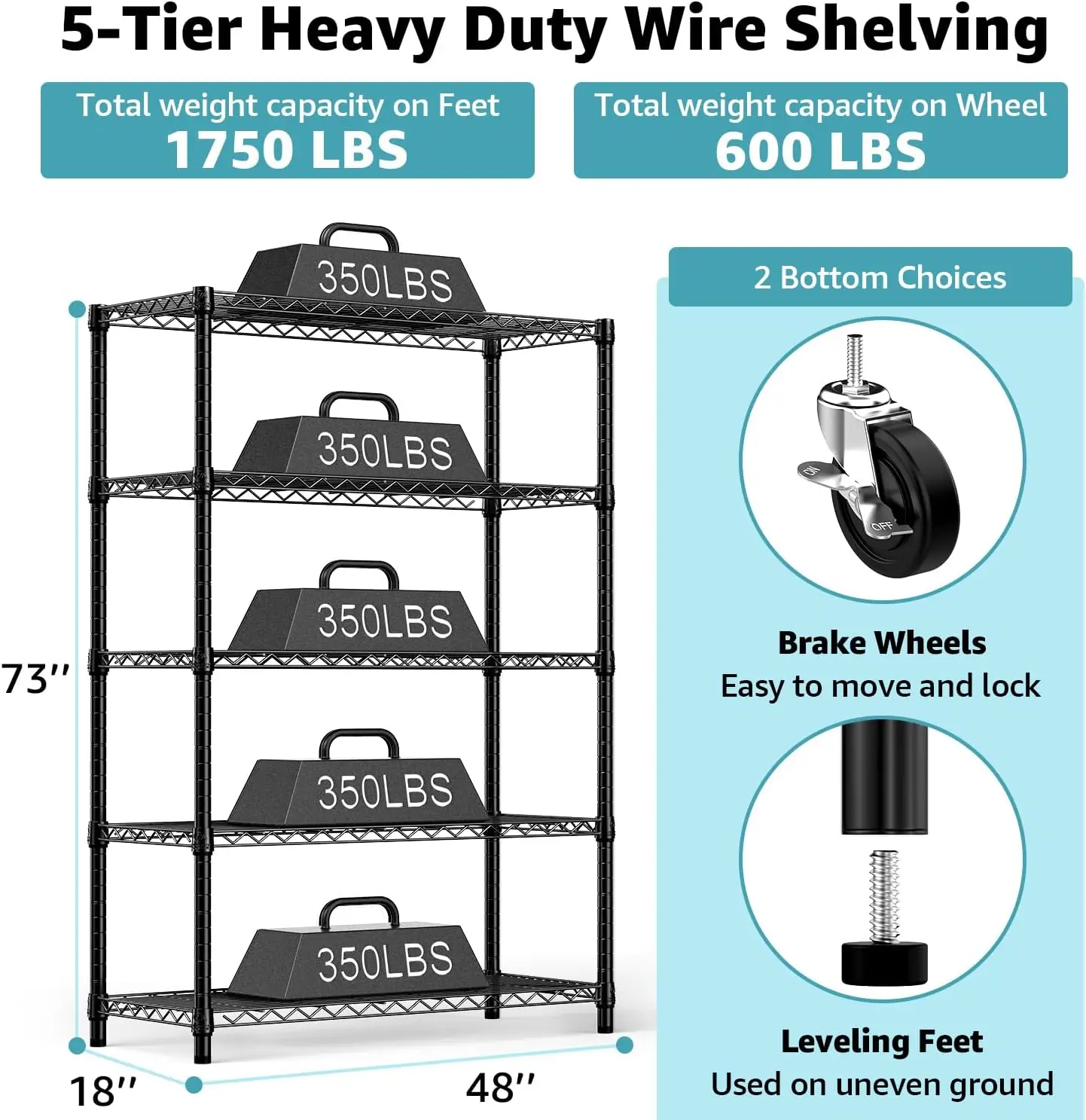 5-Tier Heavy Duty Wire Shelving

Total weight capacity on Feet
1750 LBS

Total weight capacity on Wheel
600 LBS

350LBS

350LBS

350LBS

350LBS

350LBS

73''

18''

48''

2 Bottom Choices

ON

OFF

Brake Wheels
Easy to move and lock

Leveling Feet
Used on uneven ground