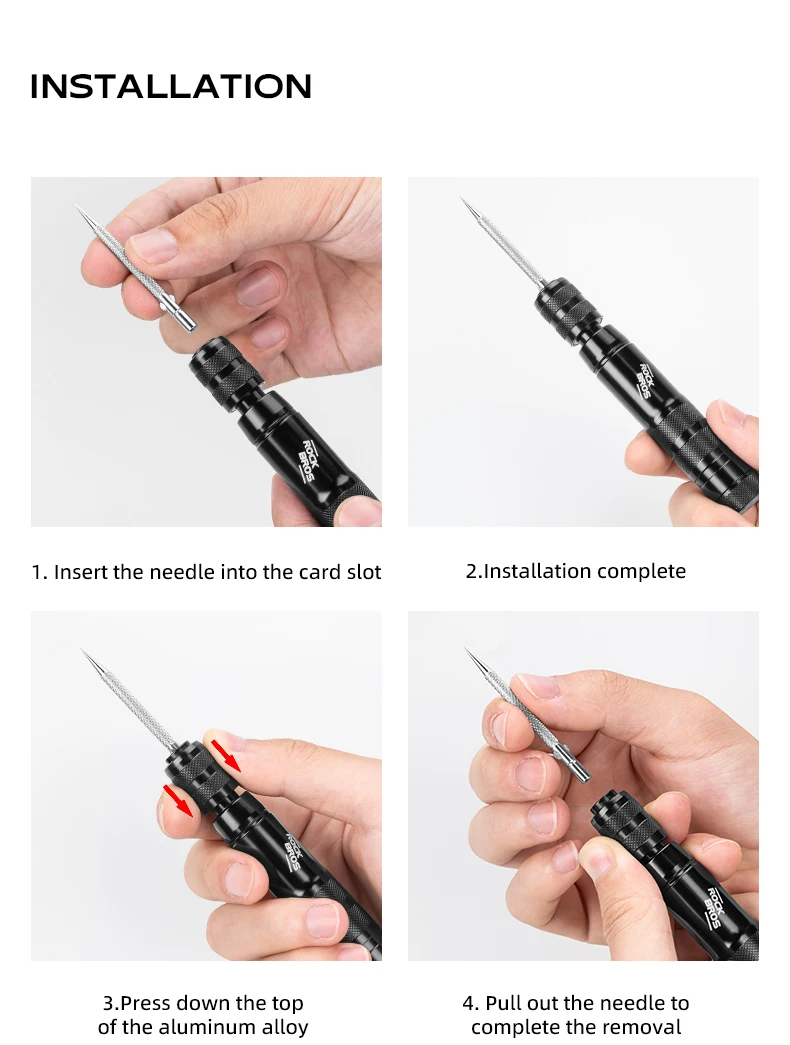 INSTALLATION

ROCK BROS

1. Insert the needle into the card slot

ROCK BROS

2.Installation complete

ROCK BROS

3.Press down the top of the aluminum alloy

ROCK BROS

4. Pull out the needle to complete the removal