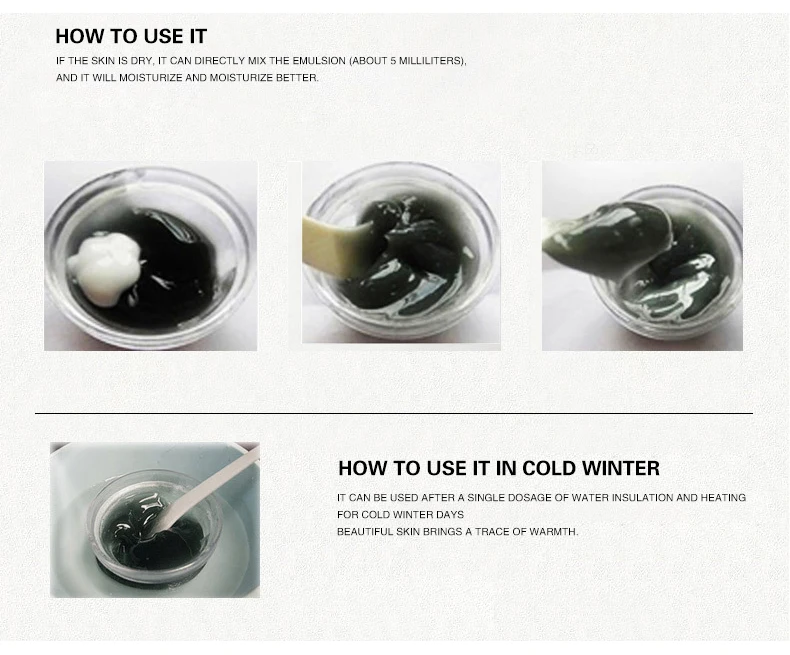 HOW TO USE IT

IF THE SKIN IS DRY, IT CAN DIRECTLY MIX THE EMULSION (ABOUT 5 MILLILITERS), AND IT WILL MOISTURIZE AND MOISTURIZE BETTER.

HOW TO USE IT IN COLD WINTER

IT CAN BE USED AFTER A SINGLE DOSAGE OF WATER INSULATION AND HEATING FOR COLD WINTER DAYS
BEAUTIFUL SKIN BRINGS A TRACE OF WARMTH.