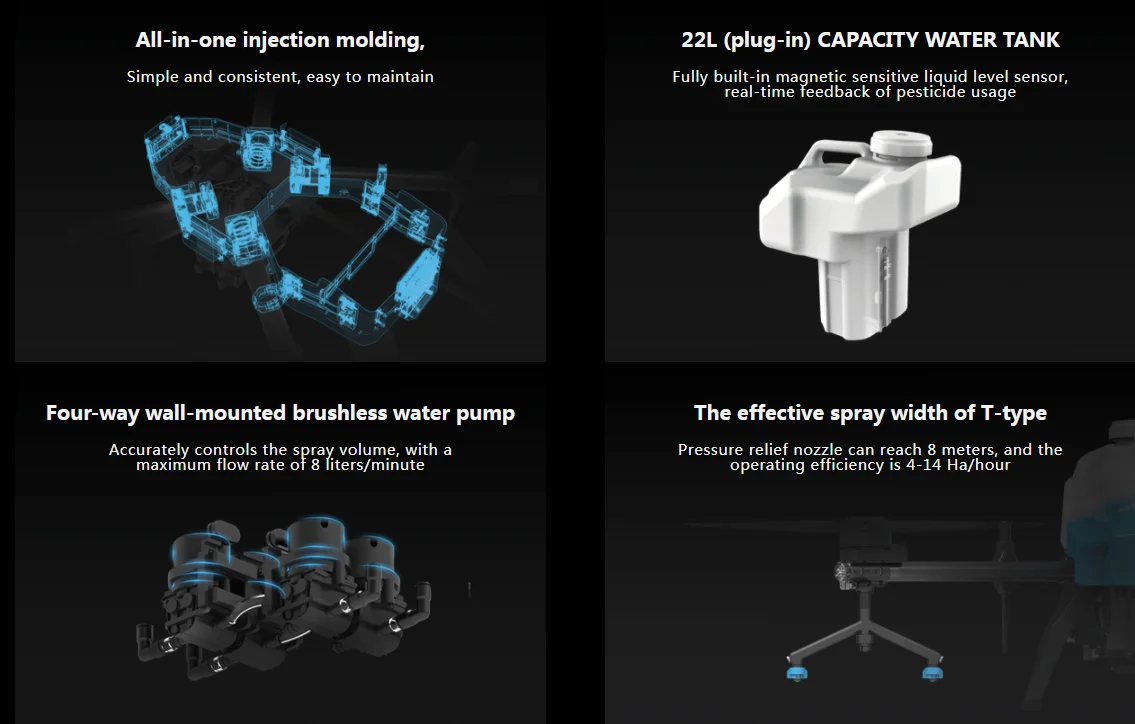 All-in-one injection molding,

Simple and consistent, easy to maintain

22L (plug-in) CAPACITY WATER TANK

Fully built-in magnetic sensitive liquid level sensor, real-time feedback of pesticide usage

Four-way wall-mounted brushless water pump

Accurately controls the spray volume, with a maximum flow rate of 8 liters/minute

The effective spray width of T-type

Pressure relief nozzle can reach 8 meters, and the operating efficiency is 4-14 Ha/hour