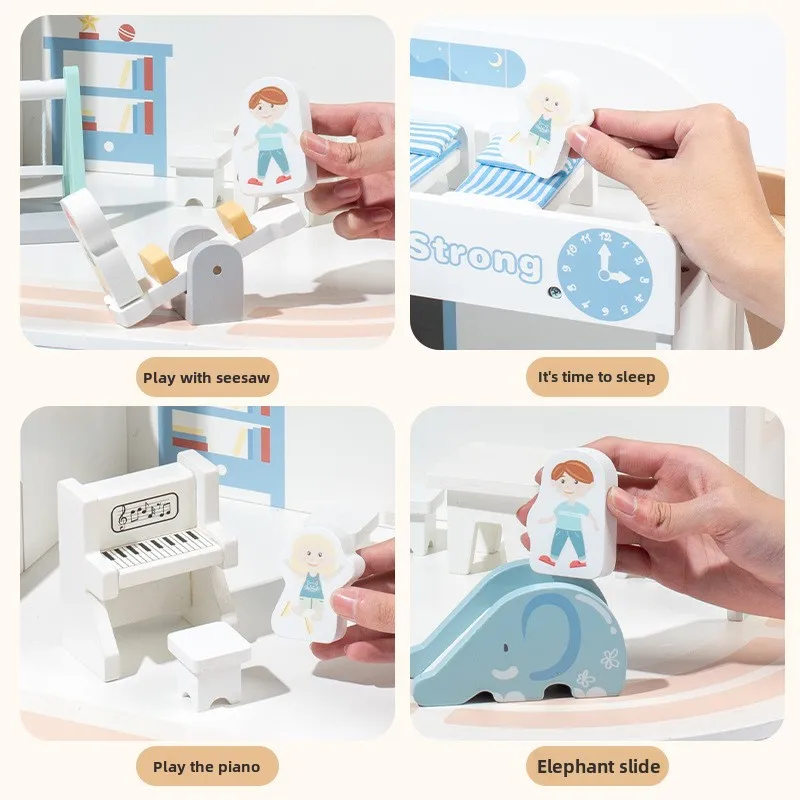 Play with seesaw

Strong

12
1
2
3
4
5
6
7
8
9
10
11

It's time to sleep

Play the piano

Elephant slide