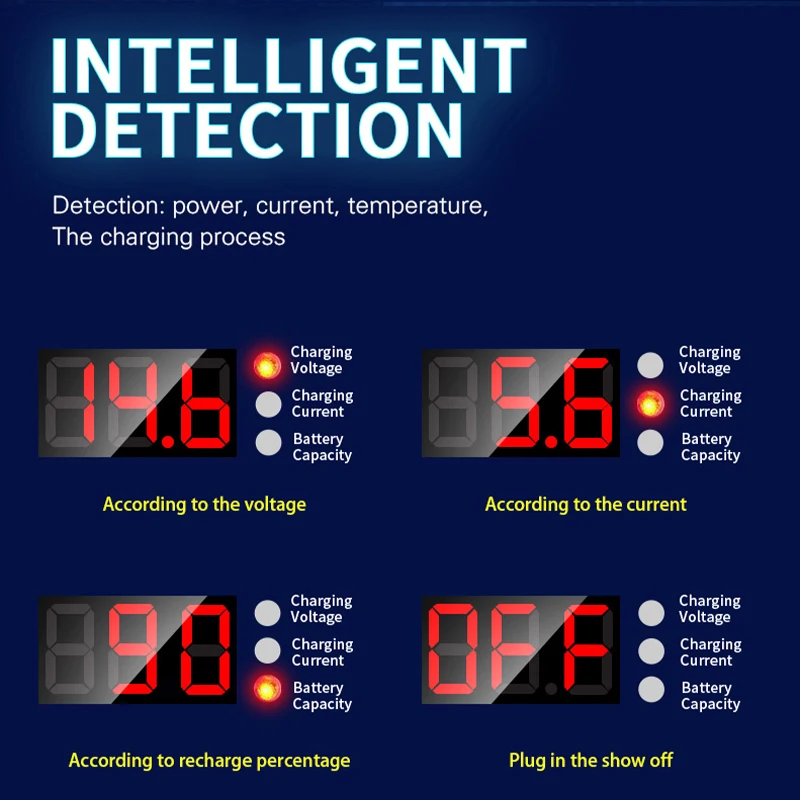 INTELLIGENT DETECTION

Detection: power, current, temperature, The charging process

14.6

Charging Voltage

Charging Current

Battery Capacity

According to the voltage

5.6

Charging Voltage

Charging Current

Battery Capacity

According to the current

90

Charging Voltage

Charging Current

Battery Capacity

According to recharge percentage

OFF

Charging Voltage

Charging Current

Battery Capacity

Plug in the show off