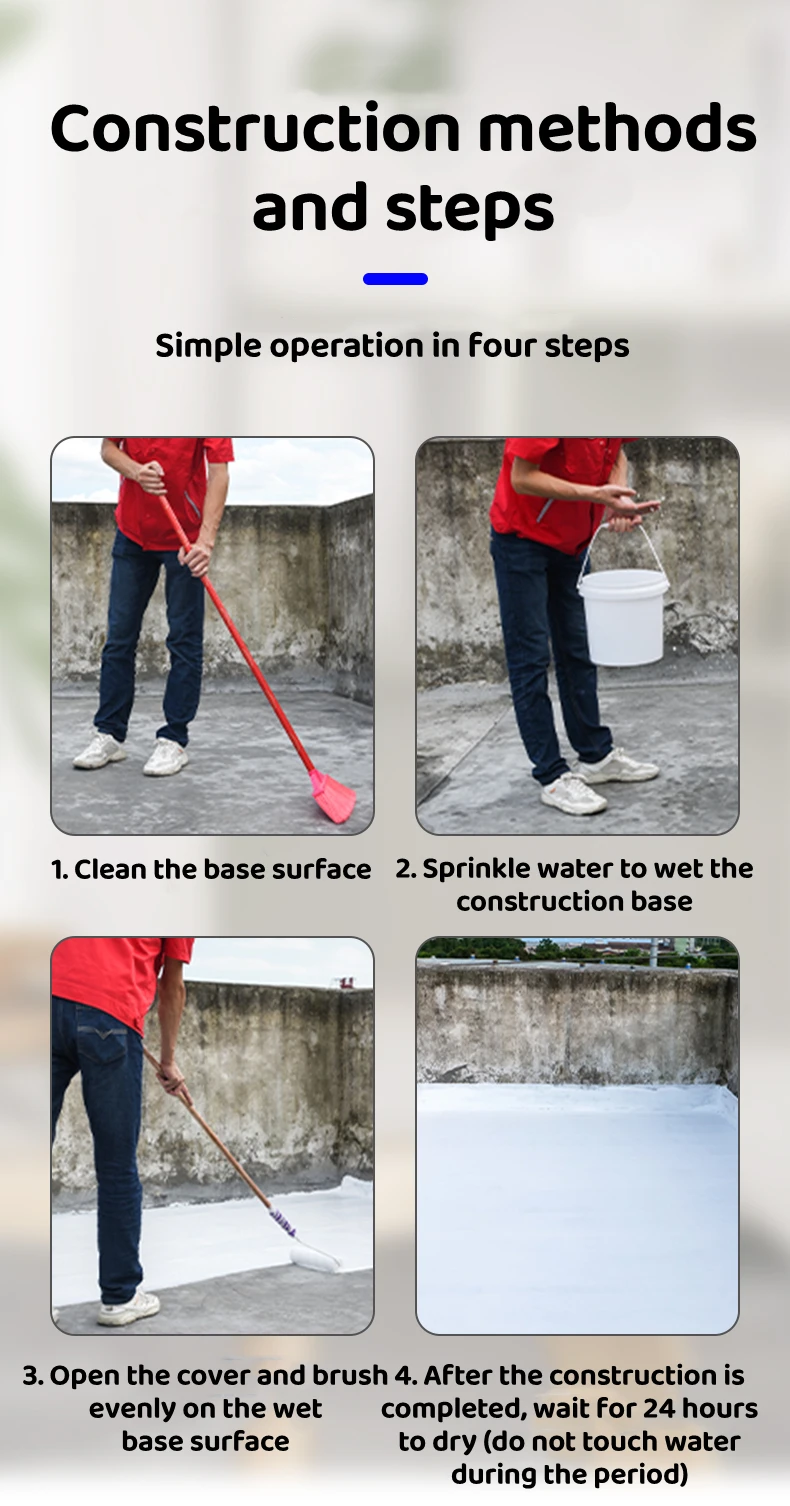 Construction methods and steps

Simple operation in four steps

1. Clean the base surface

2. Sprinkle water to wet the construction base

3. Open the cover and brush evenly on the wet base surface

4. After the construction is completed, wait for 24 hours to dry (do not touch water during the period)