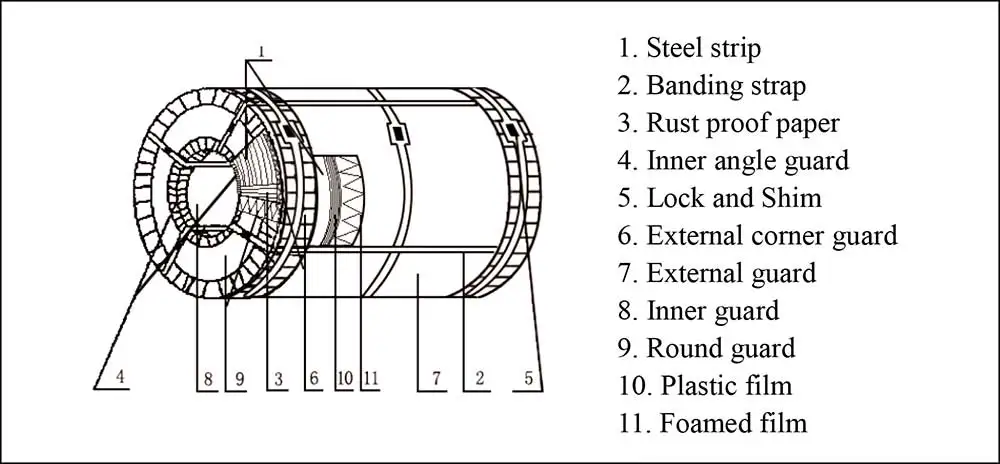 1
4 8 9 3 6 10 11 7 2 5

1. Steel strip
2. Banding strap
3. Rust proof paper
4. Inner angle guard
5. Lock and Shim
6. External corner guard
7. External guard
8. Inner guard
9. Round guard
10. Plastic film
11. Foamed film