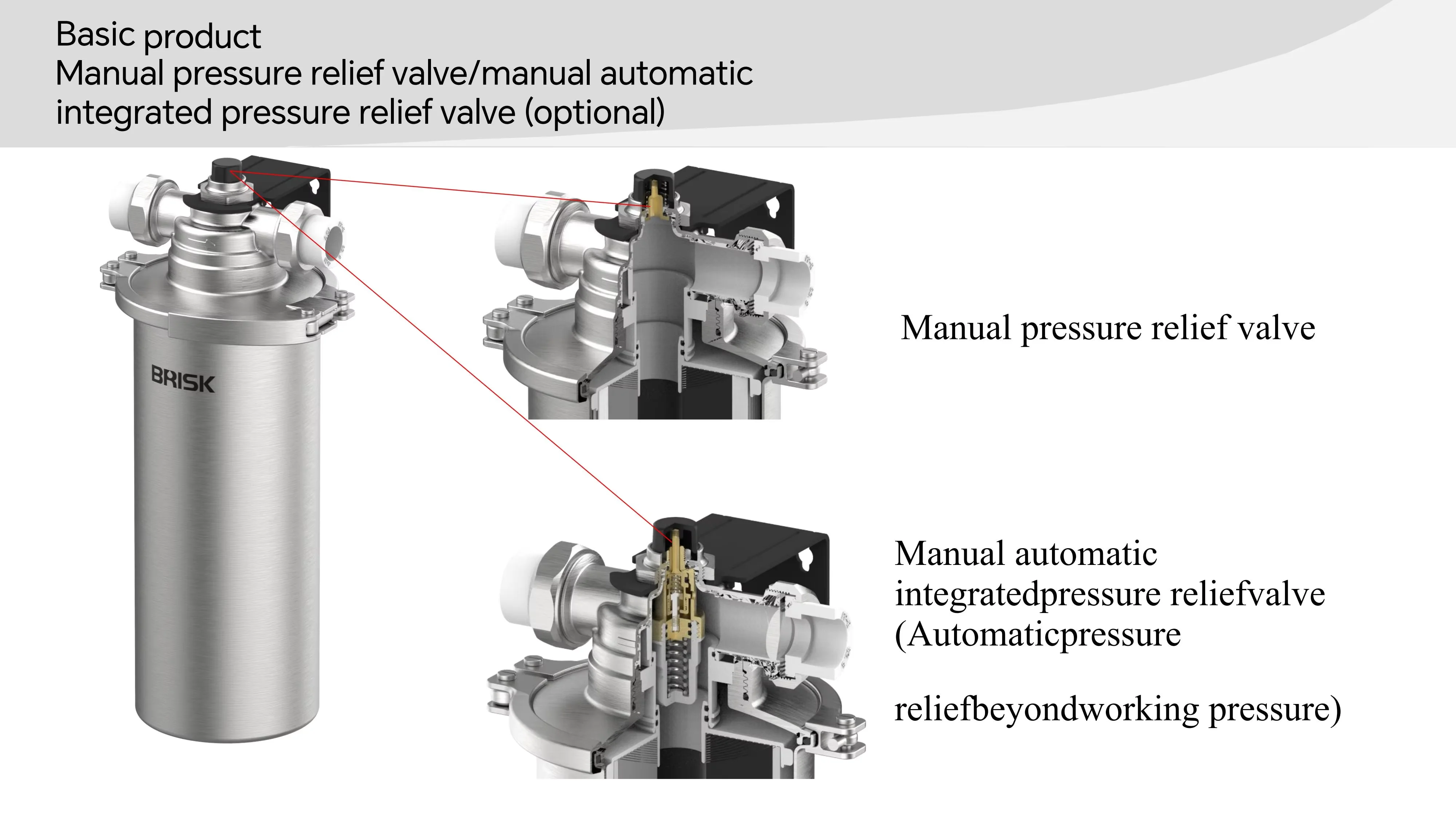 Basic product
Manual pressure relief valve/manual automatic integrated pressure relief valve (optional)

BRISK

Manual pressure relief valve

Manual automatic integratedpressure reliefvalve (Automaticpressure

reliefbeyondworking pressure)