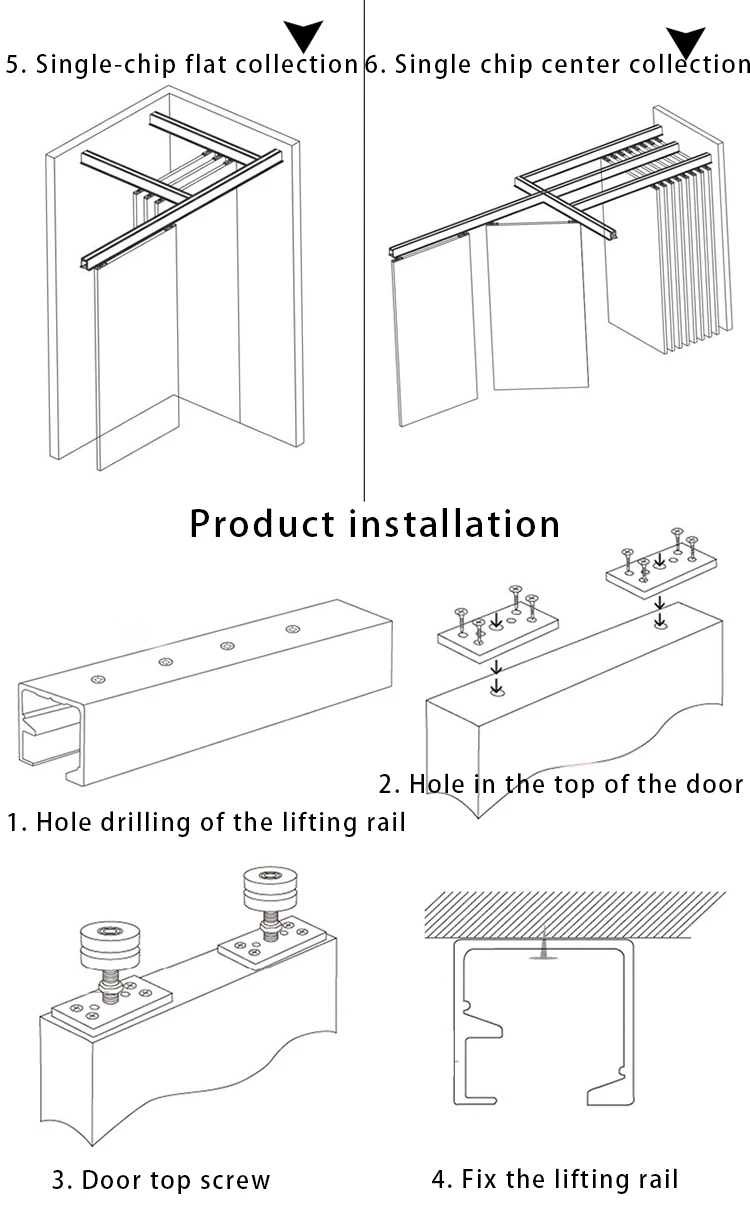 5. Single-chip flat collection

6. Single chip center collection

Product installation

1. Hole drilling of the lifting rail

2. Hole in the top of the door

3. Door top screw

4. Fix the lifting rail