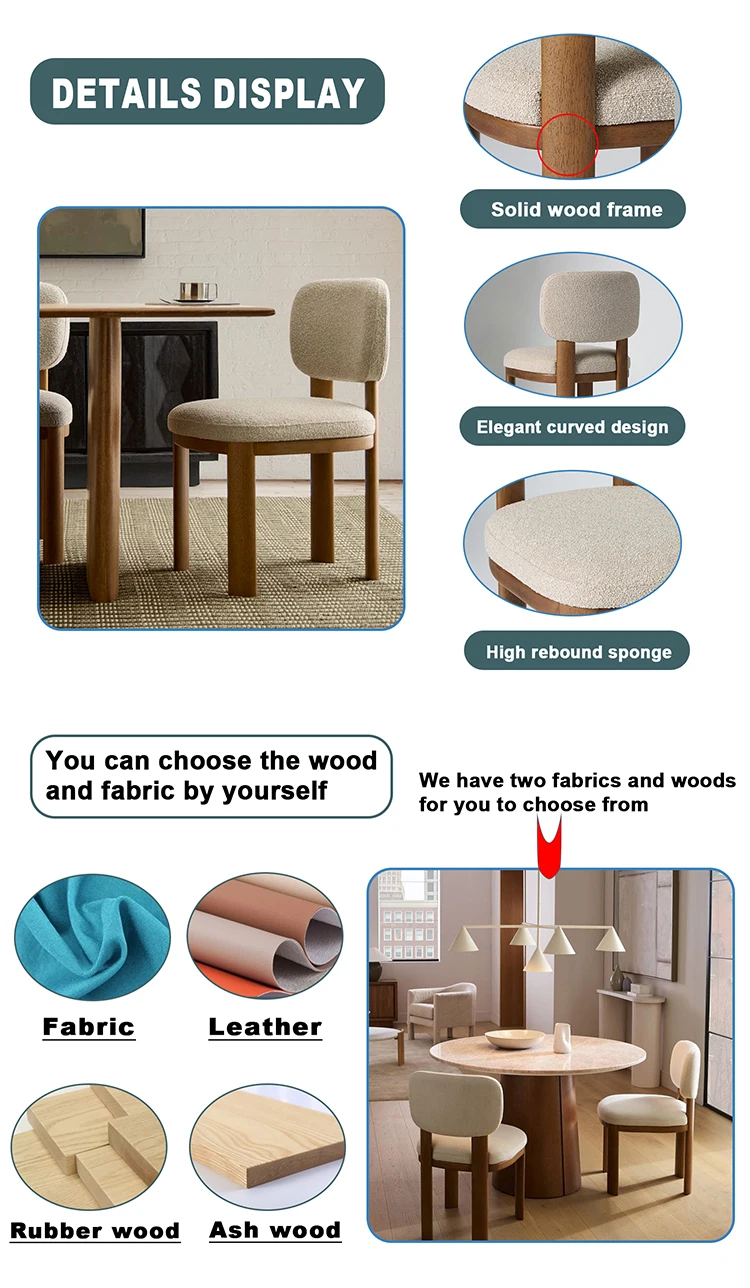 DETAILS DISPLAY

Solid wood frame

Elegant curved design

High rebound sponge

You can choose the wood and fabric by yourself

We have two fabrics and woods for you to choose from

Fabric

Leather

Rubber wood

Ash wood