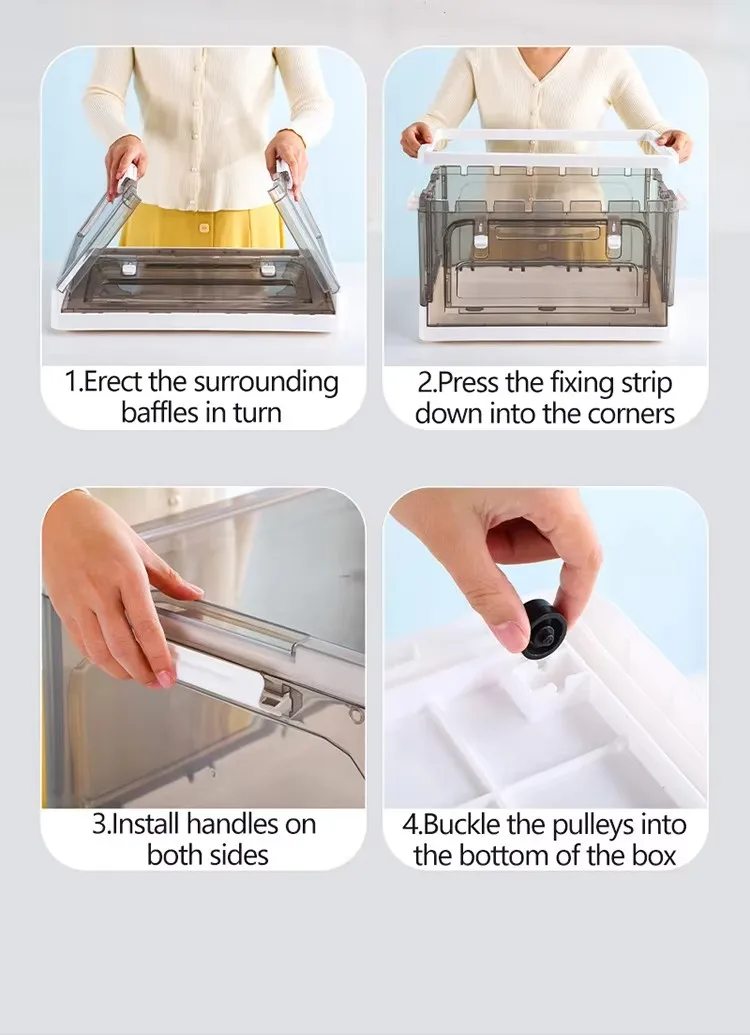 1.Erect the surrounding baffles in turn

2.Press the fixing strip down into the corners

3.Install handles on both sides

4.Buckle the pulleys into the bottom of the box