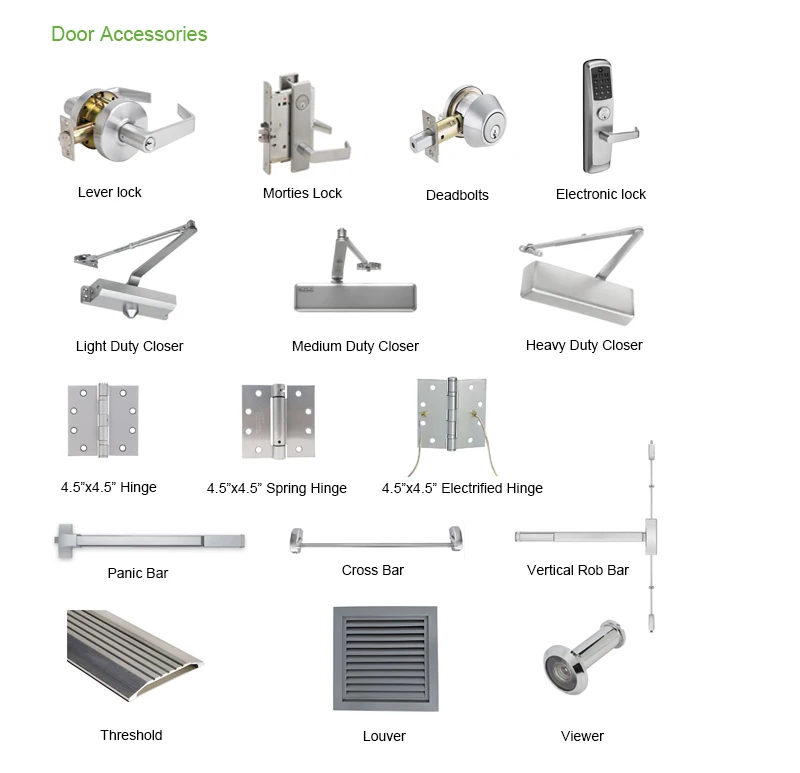 Door Accessories

Lever lock

Morties Lock

Deadbolts

Electronic lock

Light Duty Closer

Medium Duty Closer

Heavy Duty Closer

4.5”x4.5” Hinge

4.5”x4.5” Spring Hinge

4.5”x4.5” Electrified Hinge

Panic Bar

Cross Bar

Vertical Rob Bar

Threshold

Louver

Viewer