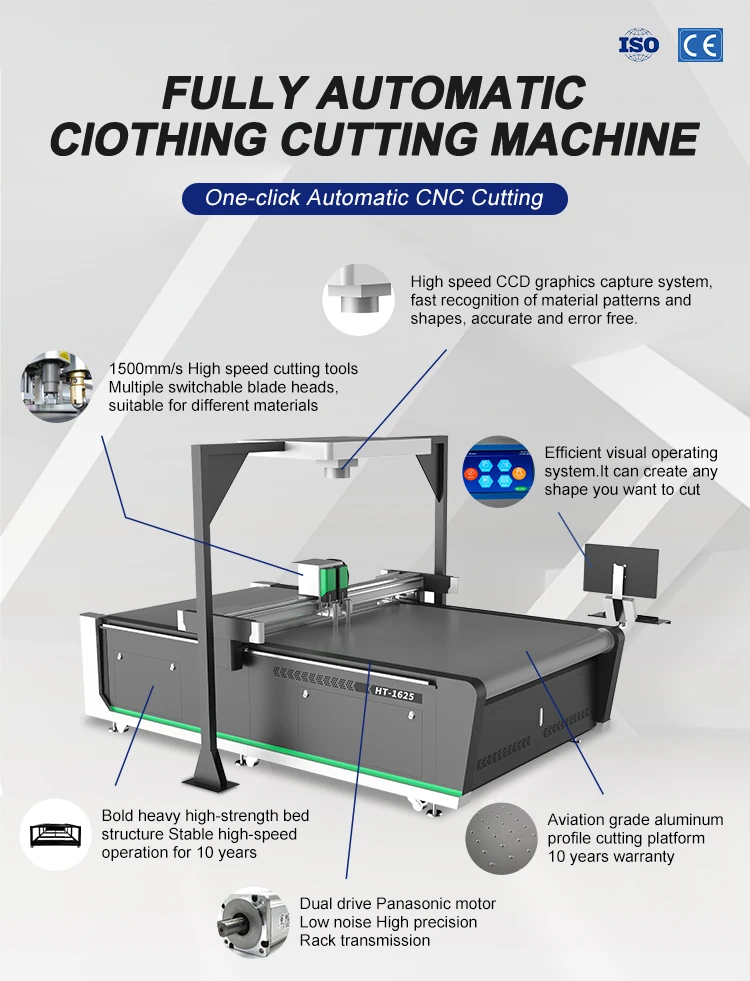 ISO CE

FULLY AUTOMATIC
CIOTHING CUTTING MACHINE

One-click Automatic CNC Cutting

High speed CCD graphics capture system, fast recognition of material patterns and shapes, accurate and error free.

1500mm/s High speed cutting tools
Multiple switchable blade heads, suitable for different materials

Efficient visual operating system.It can create any shape you want to cut

HT-1625

Bold heavy high-strength bed structure Stable high-speed operation for 10 years

Aviation grade aluminum profile cutting platform 10 years warranty

Dual drive Panasonic motor
Low noise High precision
Rack transmission