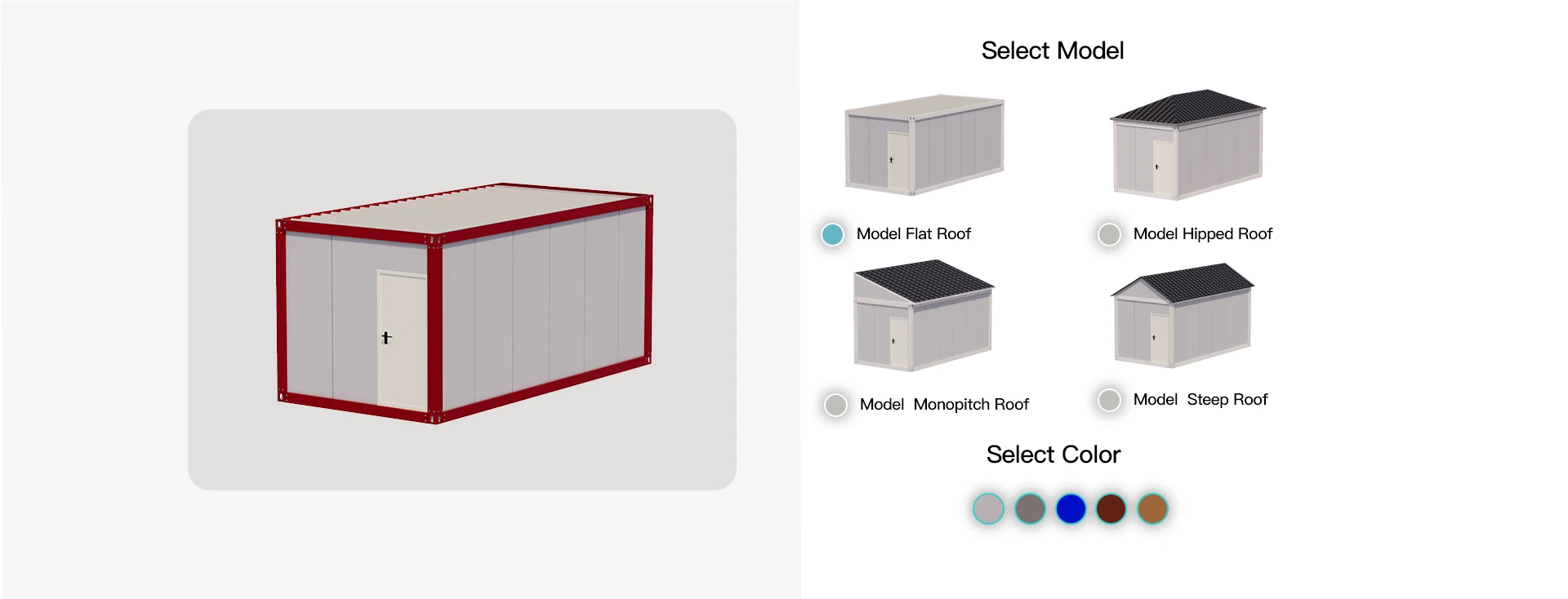 Select Model

Model Flat Roof

Model Hipped Roof

Model Monopitch Roof

Model Steep Roof

Select Color