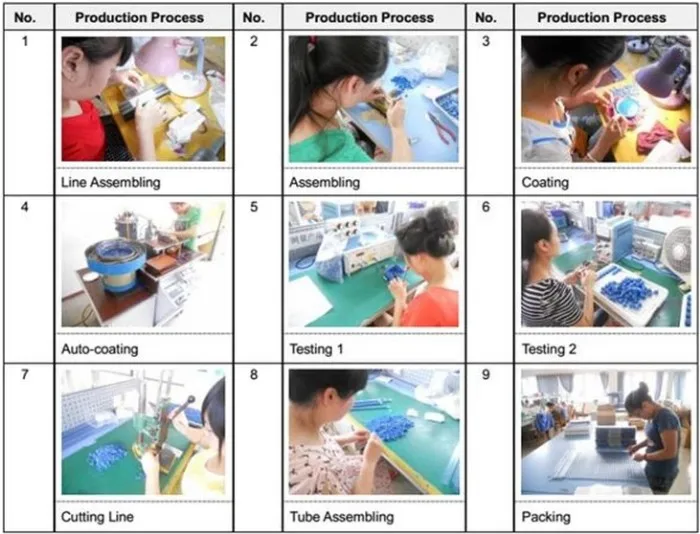 | No. | Production Process | No. | Production Process | No. | Production Process |
|---|---|---|---|---|---|
| 1 | Line Assembling | 2 | Assembling | 3 | Coating |
| 4 | Auto-coating | 5 | Testing 1 | 6 | Testing 2 |
| 7 | Cutting Line | 8 | Tube Assembling | 9 | Packing |