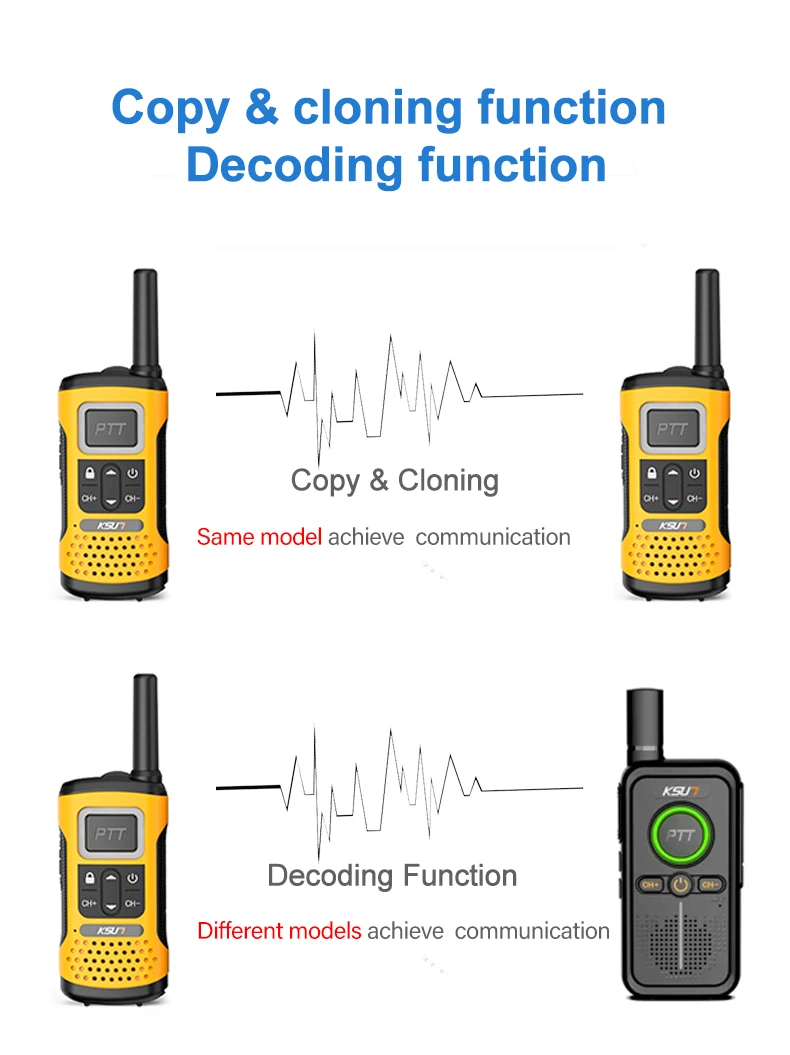 Copy & cloning function
Decoding function

PTT
CH+ CH-
KSUN

Copy & Cloning

Same model achieve communication

PTT
CH+ CH-
KSUN

PTT
CH+ CH-
KSUN

Decoding Function

Different models achieve communication

KSUN
PTT
CH+ CH-