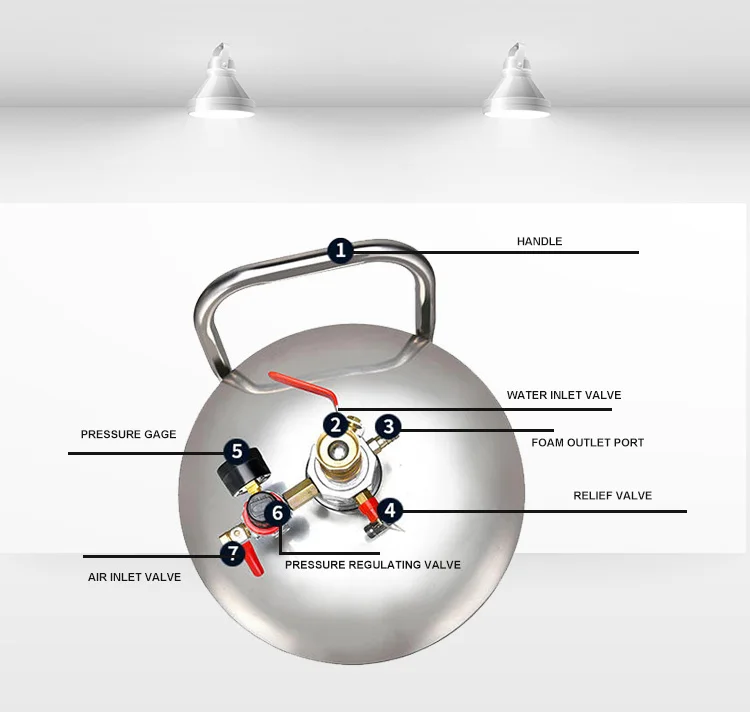 1 HANDLE

2 WATER INLET VALVE

3 FOAM OUTLET PORT

4 RELIEF VALVE

5 PRESSURE GAGE

6 PRESSURE REGULATING VALVE

7 AIR INLET VALVE