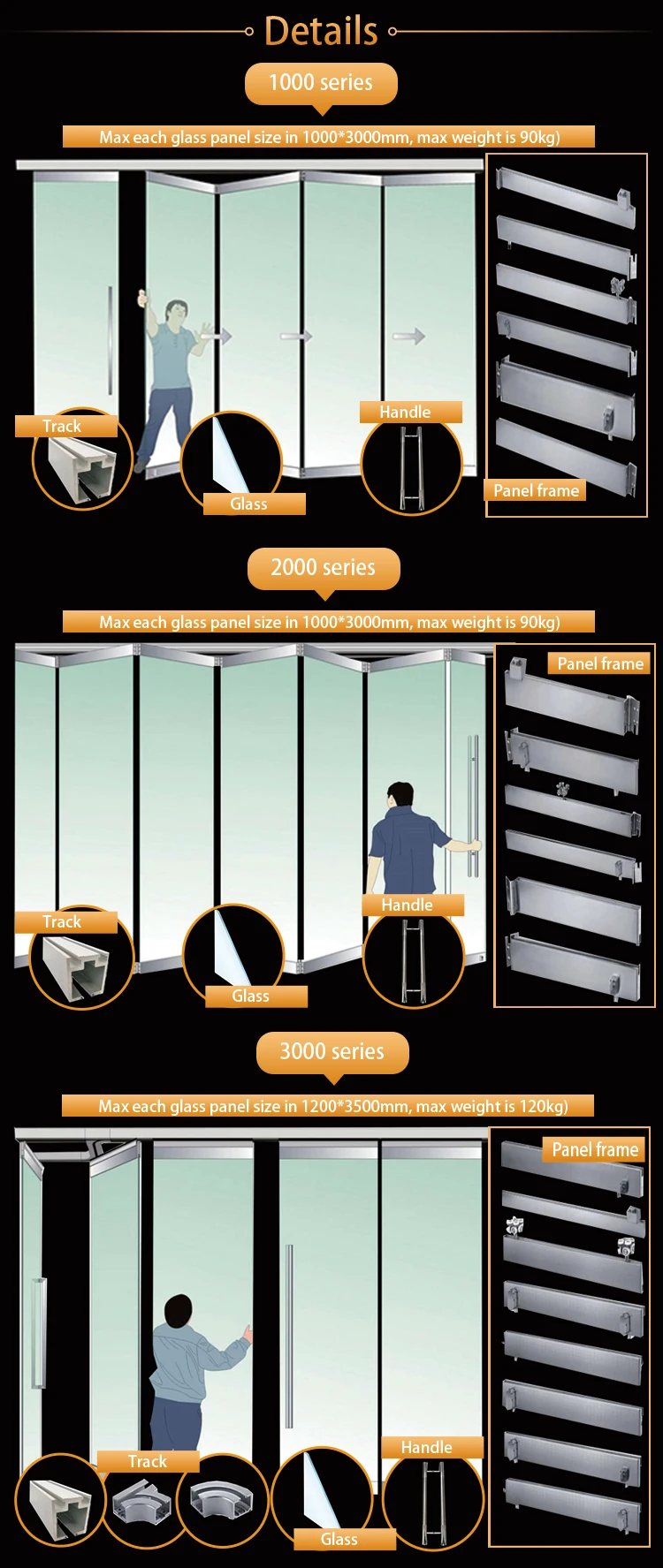 Details

1000 series

Max each glass panel size in 1000*3000mm, max weight is 90kg)

Track

Glass

Handle

Panel frame

2000 series

Max each glass panel size in 1000*3000mm, max weight is 90kg)

Panel frame

Track

Glass

Handle

3000 series

Max each glass panel size in 1200*3500mm, max weight is 120kg)

Panel frame

Track

Glass

Handle