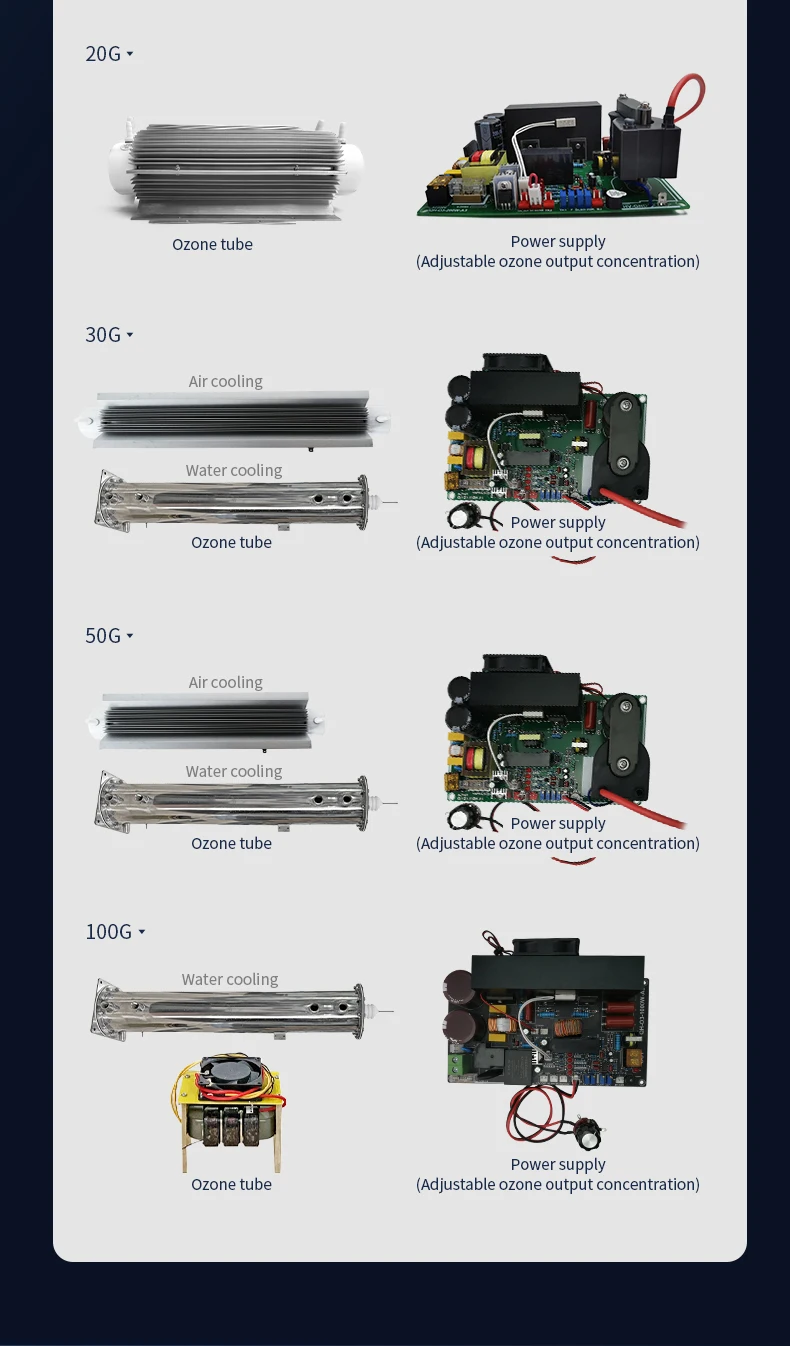 20G

Ozone tube

Power supply
(Adjustable ozone output concentration)

30G

Air cooling

Water cooling

Ozone tube

Power supply
(Adjustable ozone output concentration)

50G

Air cooling

Water cooling

Ozone tube

Power supply
(Adjustable ozone output concentration)

100G

Water cooling

Ozone tube

Power supply
(Adjustable ozone output concentration)