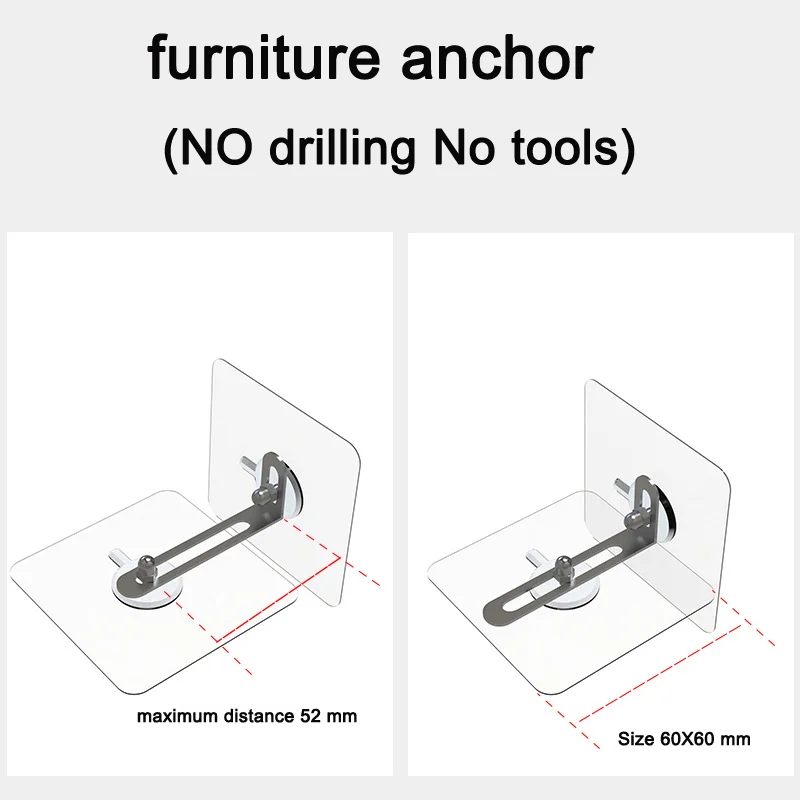 furniture anchor

(NO drilling No tools)

maximum distance 52 mm

Size 60X60 mm