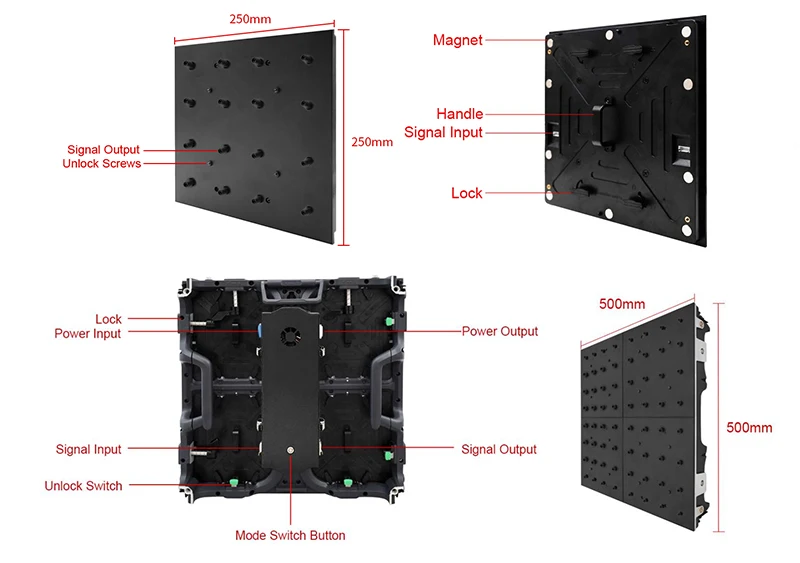 250mm

250mm

Signal Output
Unlock Screws

Magnet

Handle
Signal Input

Lock

Lock
Power Input

Power Output

Signal Input

Signal Output

Unlock Switch

Mode Switch Button

500mm

500mm