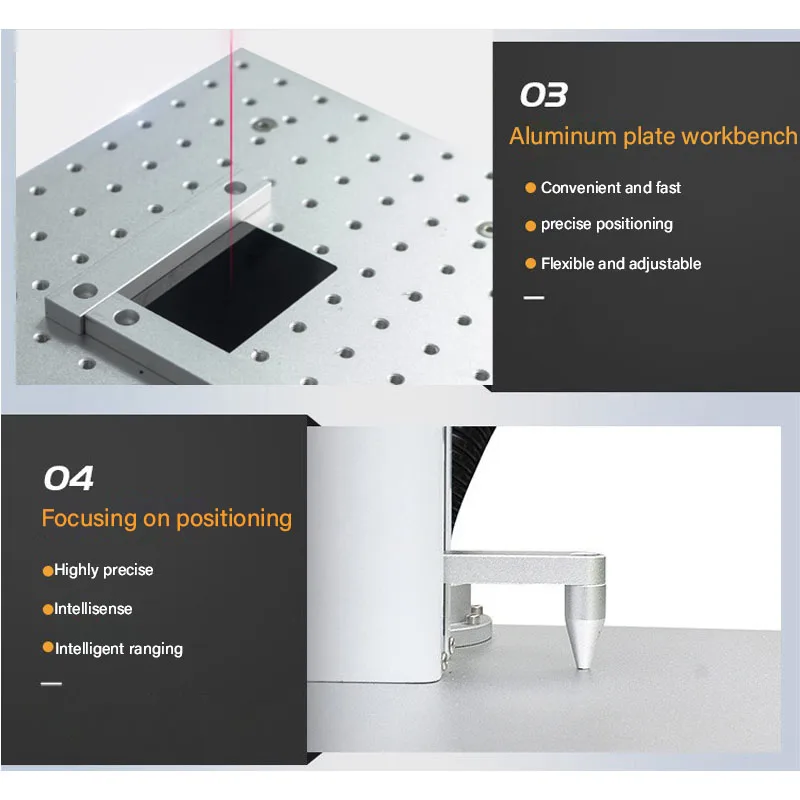 03

Aluminum plate workbench

Convenient and fast

precise positioning

Flexible and adjustable

04

Focusing on positioning

Highly precise

Intellisense

Intelligent ranging