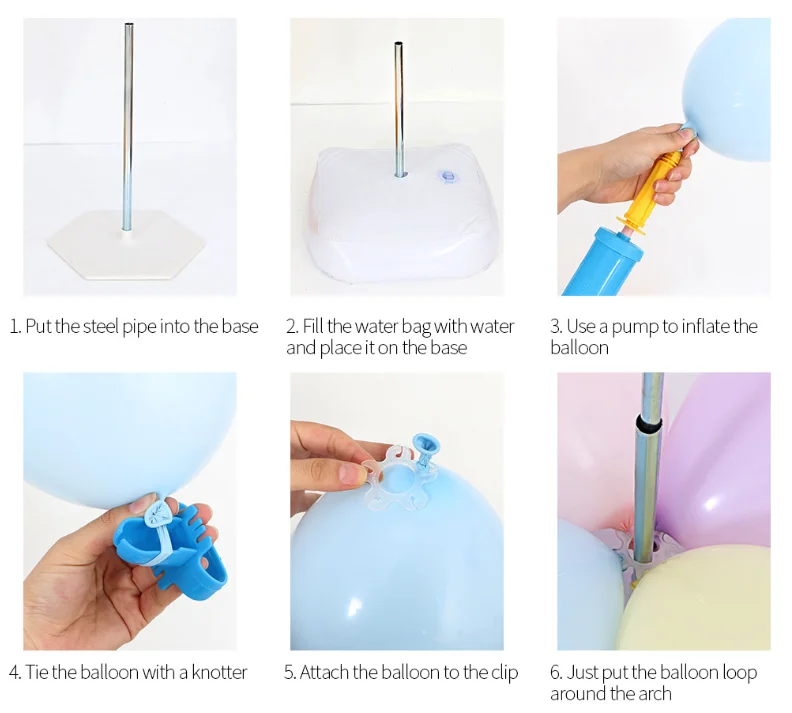 1. Put the steel pipe into the base

2. Fill the water bag with water and place it on the base

3. Use a pump to inflate the balloon

4. Tie the balloon with a knotter

5. Attach the balloon to the clip

6. Just put the balloon loop around the arch