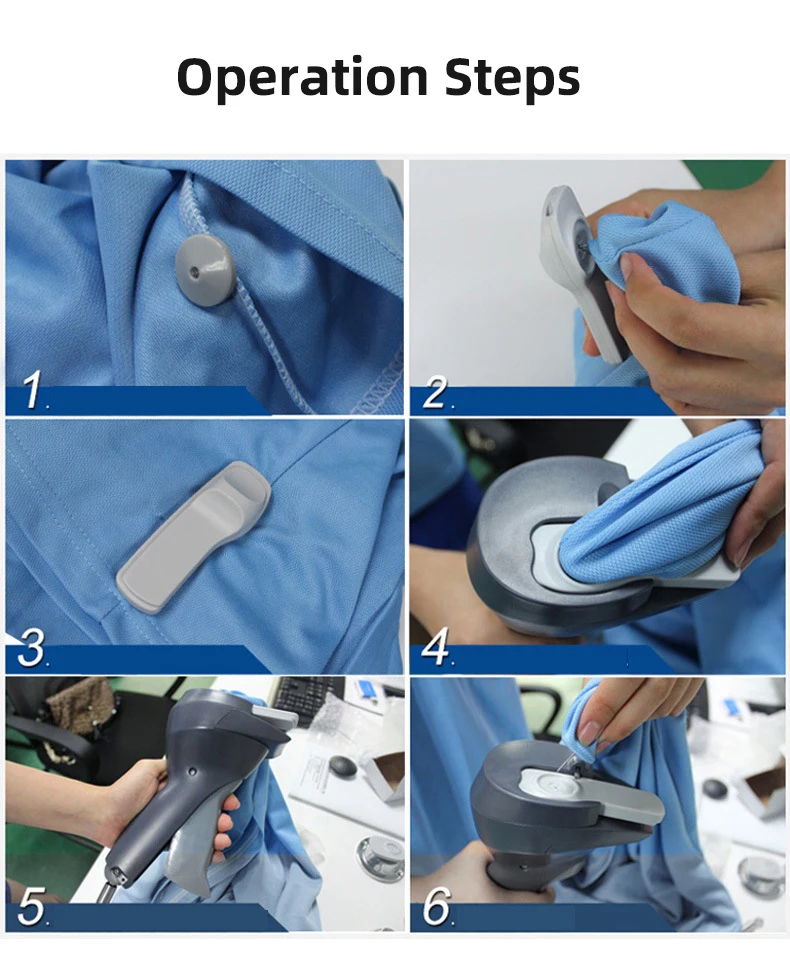 Operation Steps

1.

2.

3.

4.

5.

6.