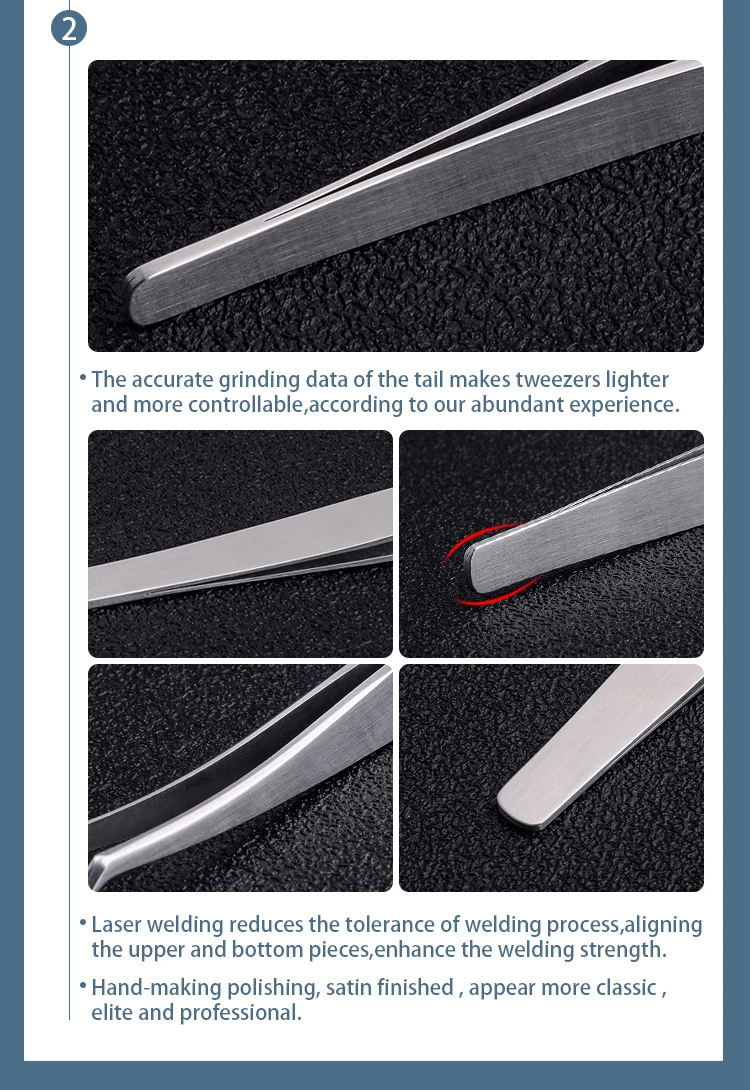 2

• The accurate grinding data of the tail makes tweezers lighter and more controllable,according to our abundant experience.

• Laser welding reduces the tolerance of welding process,aligning the upper and bottom pieces,enhance the welding strength.

• Hand-making polishing, satin finished , appear more classic , elite and professional.