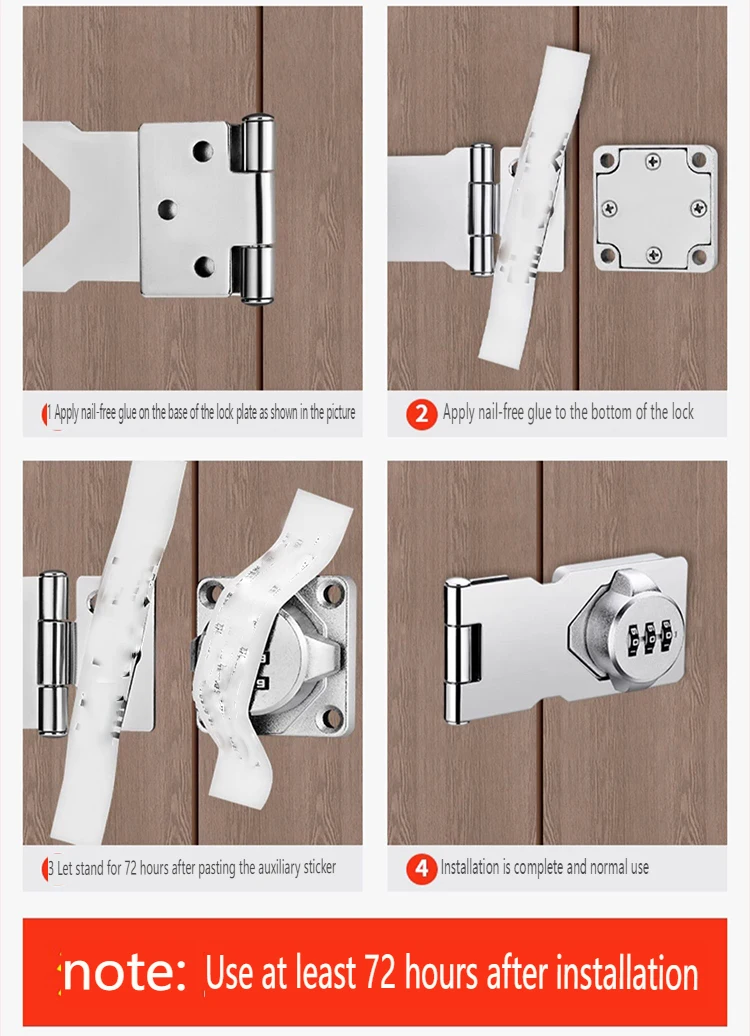 1 Apply nail-free glue on the base of the lock plate as shown in the picture

2 Apply nail-free glue to the bottom of the lock

3 Let stand for 72 hours after pasting the auxiliary sticker

4 Installation is complete and normal use

note: Use at least 72 hours after installation