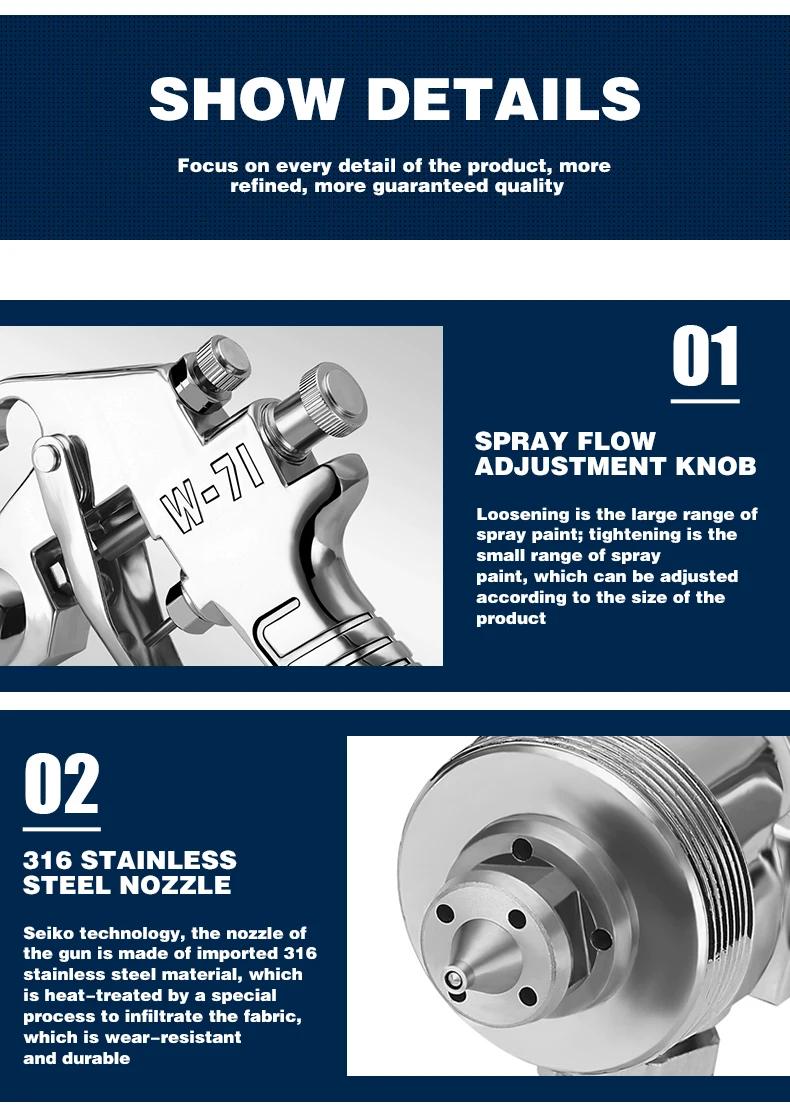 SHOW DETAILS

Focus on every detail of the product, more refined, more guaranteed quality

W-71

01

SPRAY FLOW ADJUSTMENT KNOB

Loosening is the large range of spray paint; tightening is the small range of spray paint, which can be adjusted according to the size of the product

02

316 STAINLESS STEEL NOZZLE

Seiko technology, the nozzle of the gun is made of imported 316 stainless steel material, which is heat-treated by a special process to infiltrate the fabric, which is wear-resistant and durable