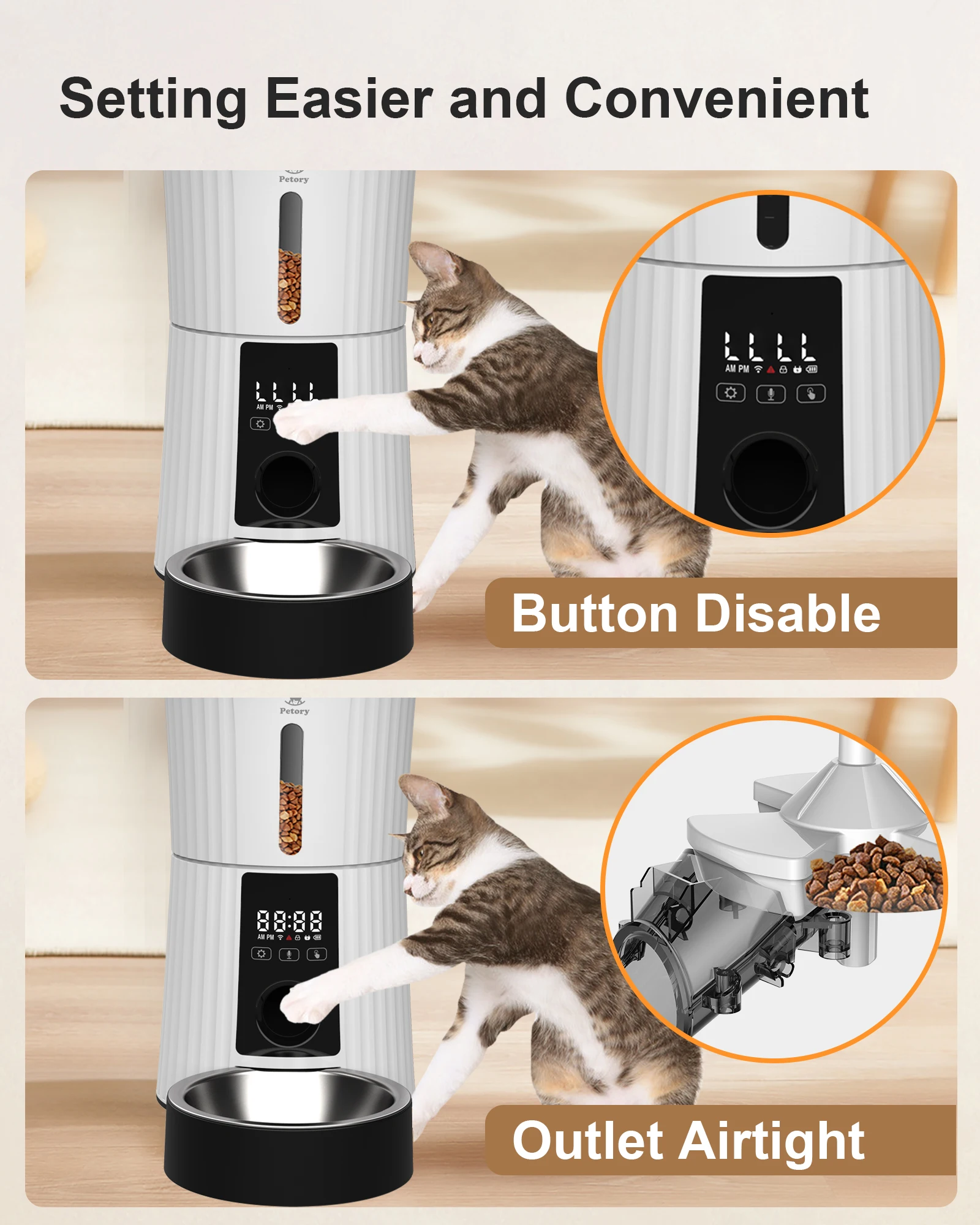 Setting Easier and Convenient

Petory

LLLL
AM PM

LLLL
AM PM

Button Disable

Petory

88:88
AM PM

Outlet Airtight