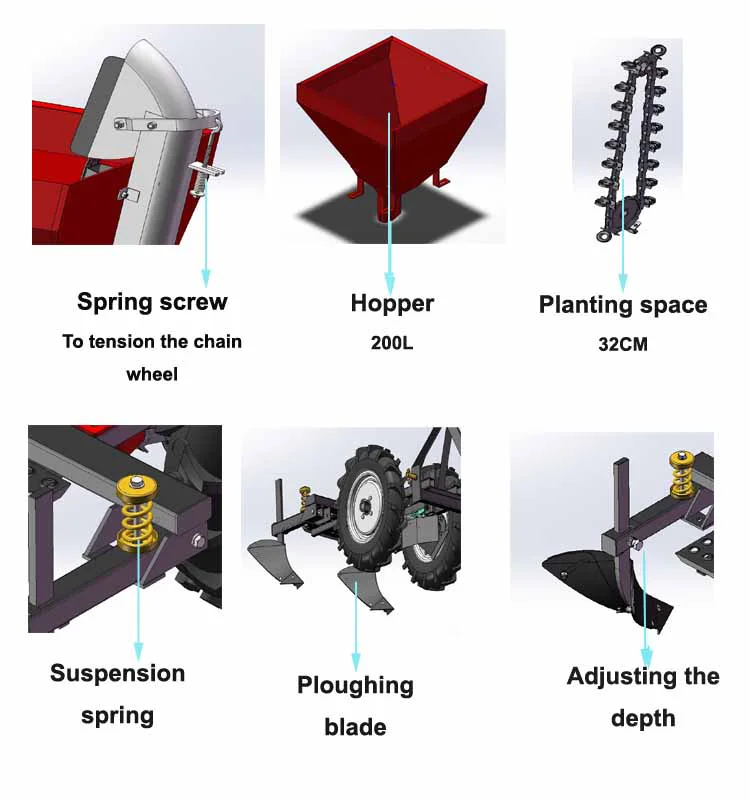 Spring screw

To tension the chain wheel

Hopper

200L

Planting space

32CM

Suspension spring

Ploughing blade

Adjusting the depth