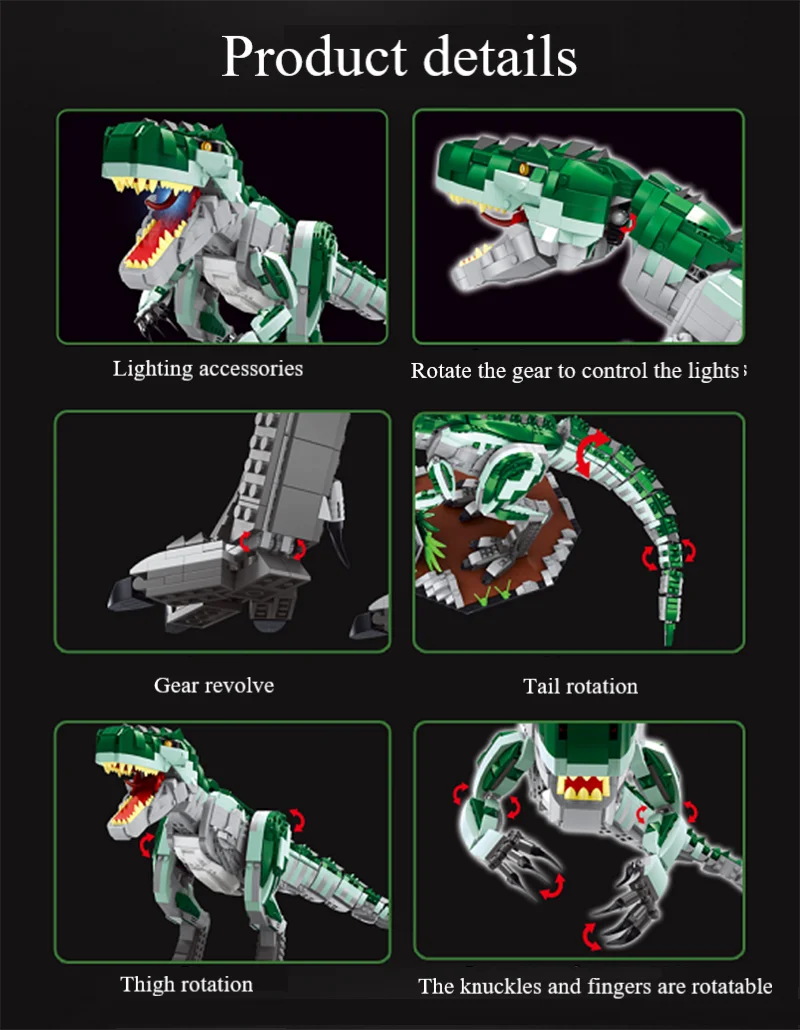 Product details

Lighting accessories

Rotate the gear to control the lights

Gear revolve

Tail rotation

Thigh rotation

The knuckles and fingers are rotatable