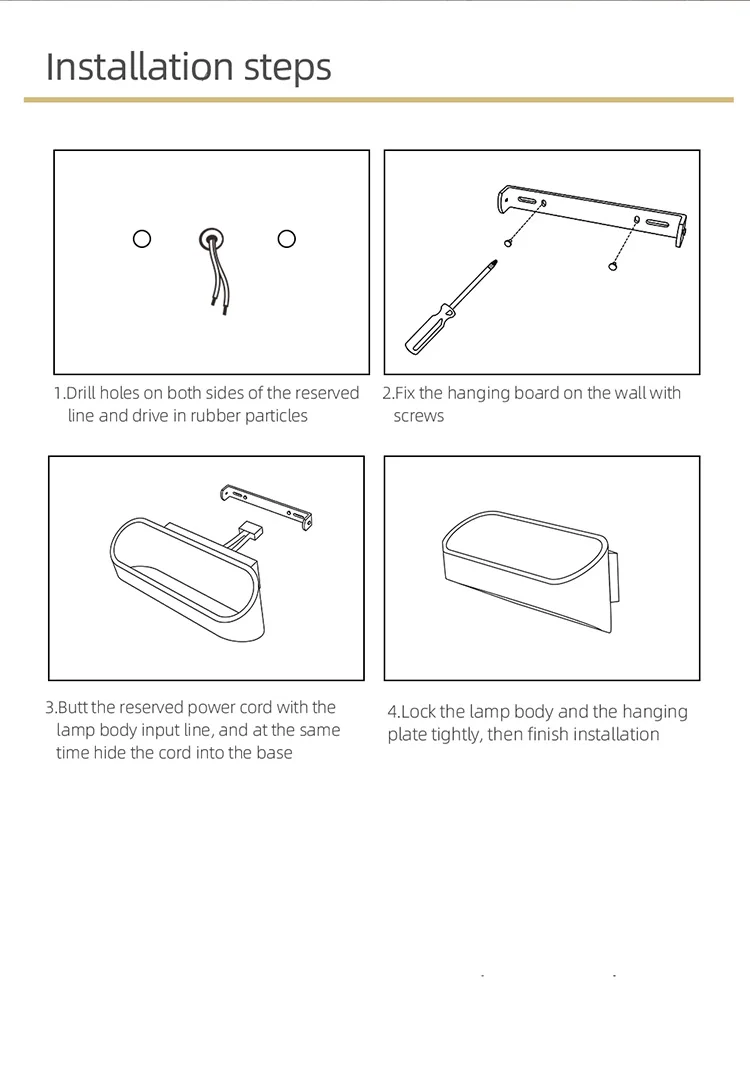 Installation steps

1.Drill holes on both sides of the reserved line and drive in rubber particles

2.Fix the hanging board on the wall with screws

3.Butt the reserved power cord with the lamp body input line, and at the same time hide the cord into the base

4.Lock the lamp body and the hanging plate tightly, then finish installation