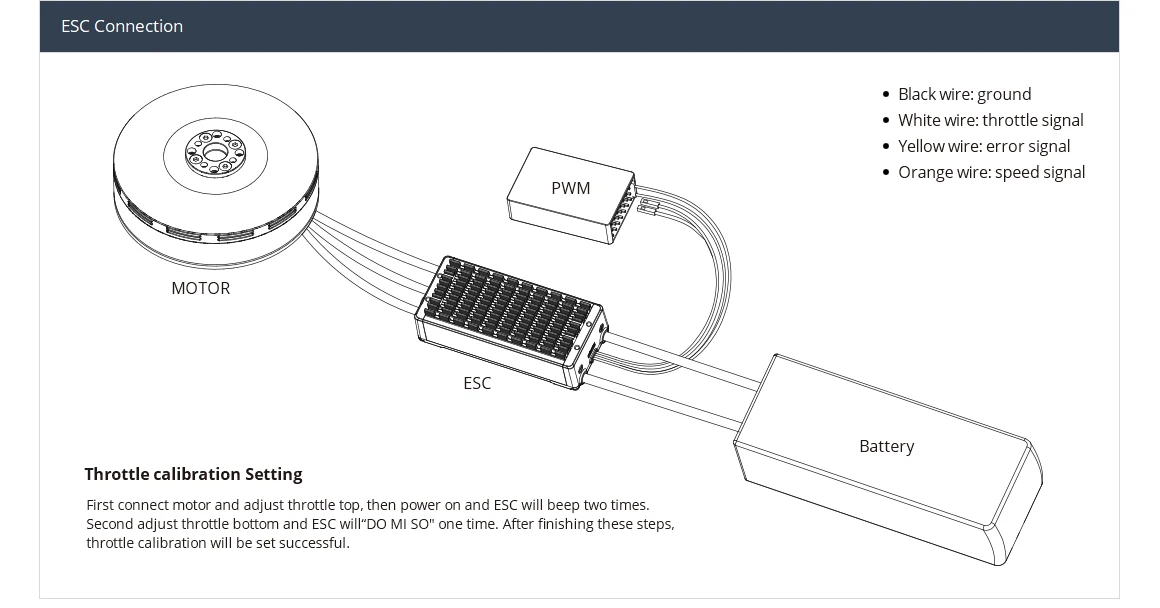 ESC Connection

- Black wire: ground
- White wire: throttle signal
- Yellow wire: error signal
- Orange wire: speed signal

PWM

MOTOR

ESC

Battery

Throttle calibration Setting

First connect motor and adjust throttle top, then power on and ESC will beep two times. Second adjust throttle bottom and ESC will"DO MI SO" one time. After finishing these steps, throttle calibration will be set successful.