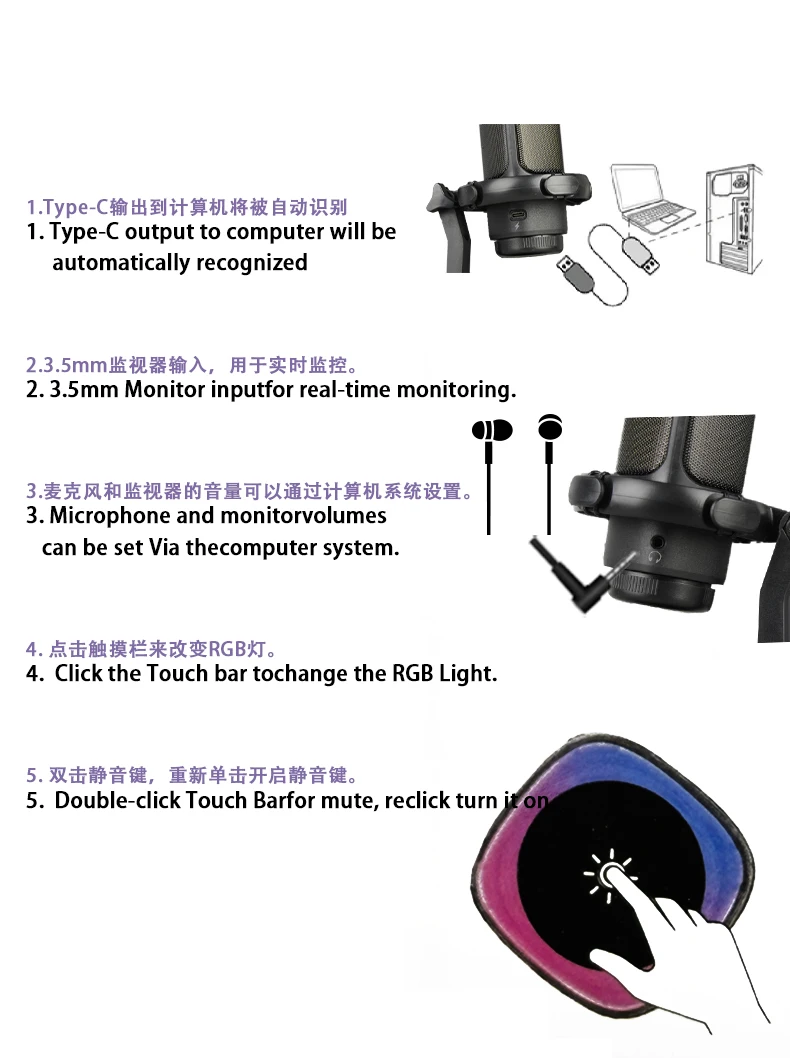 1.Type-C输出到计算机将被自动识别
1. Type-C output to computer will be automatically recognized

2.3.5mm监视器输入，用于实时监控。
2. 3.5mm Monitor inputfor real-time monitoring.

3.麦克风和监视器的音量可以通过计算机系统设置。
3. Microphone and monitorvolumes can be set Via thecomputer system.

4. 点击触摸栏来改变RGB灯。
4. Click the Touch bar tochange the RGB Light.

5. 双击静音键，重新单击开启静音键。
5. Double-click Touch Barfor mute, reclick turn it on