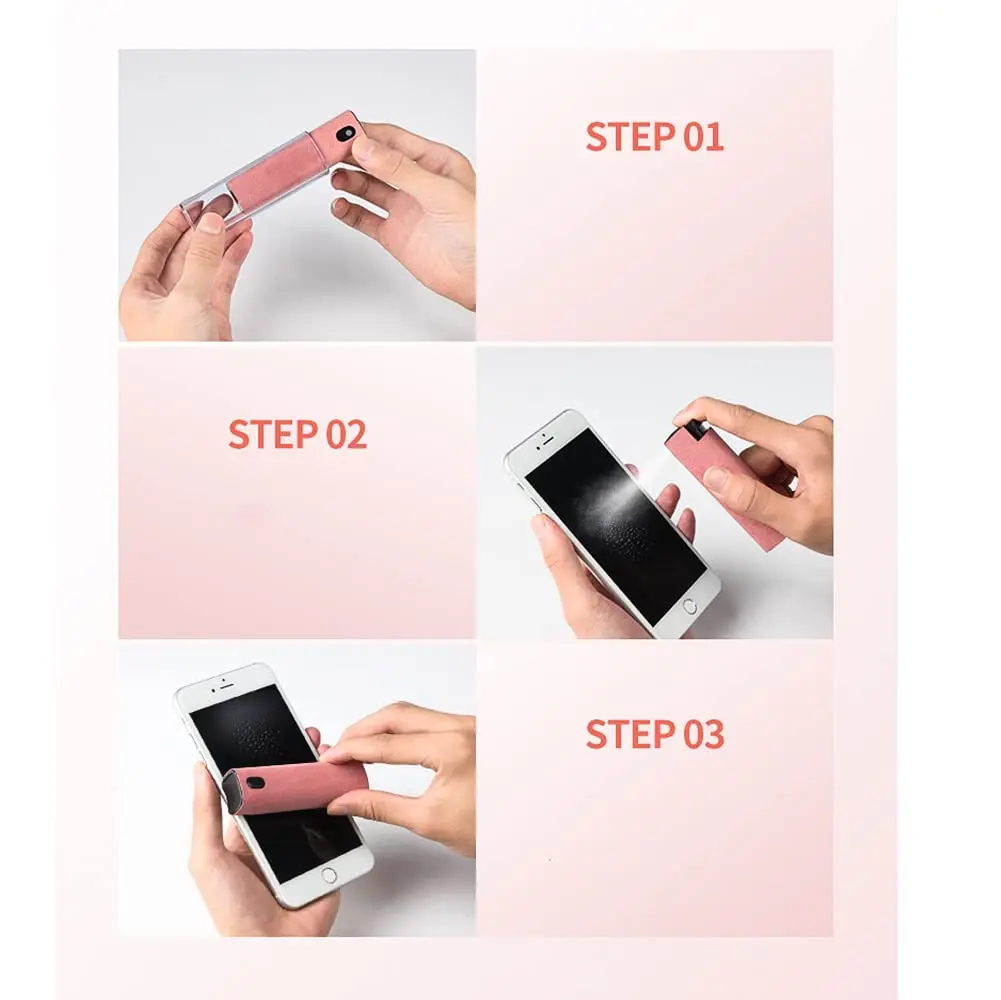 STEP 01

STEP 02

STEP 03