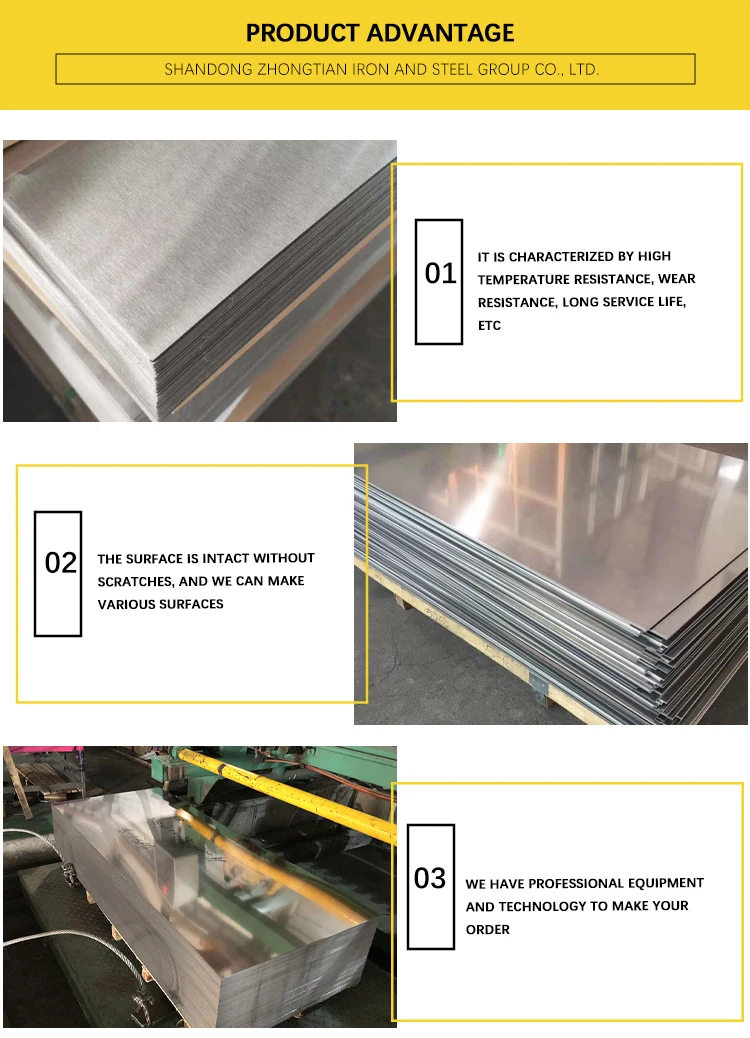 PRODUCT ADVANTAGE

SHANDONG ZHONGTIAN IRON AND STEEL GROUP CO., LTD.

01

IT IS CHARACTERIZED BY HIGH TEMPERATURE RESISTANCE, WEAR RESISTANCE, LONG SERVICE LIFE, ETC

02

THE SURFACE IS INTACT WITHOUT SCRATCHES, AND WE CAN MAKE VARIOUS SURFACES

03

WE HAVE PROFESSIONAL EQUIPMENT AND TECHNOLOGY TO MAKE YOUR ORDER