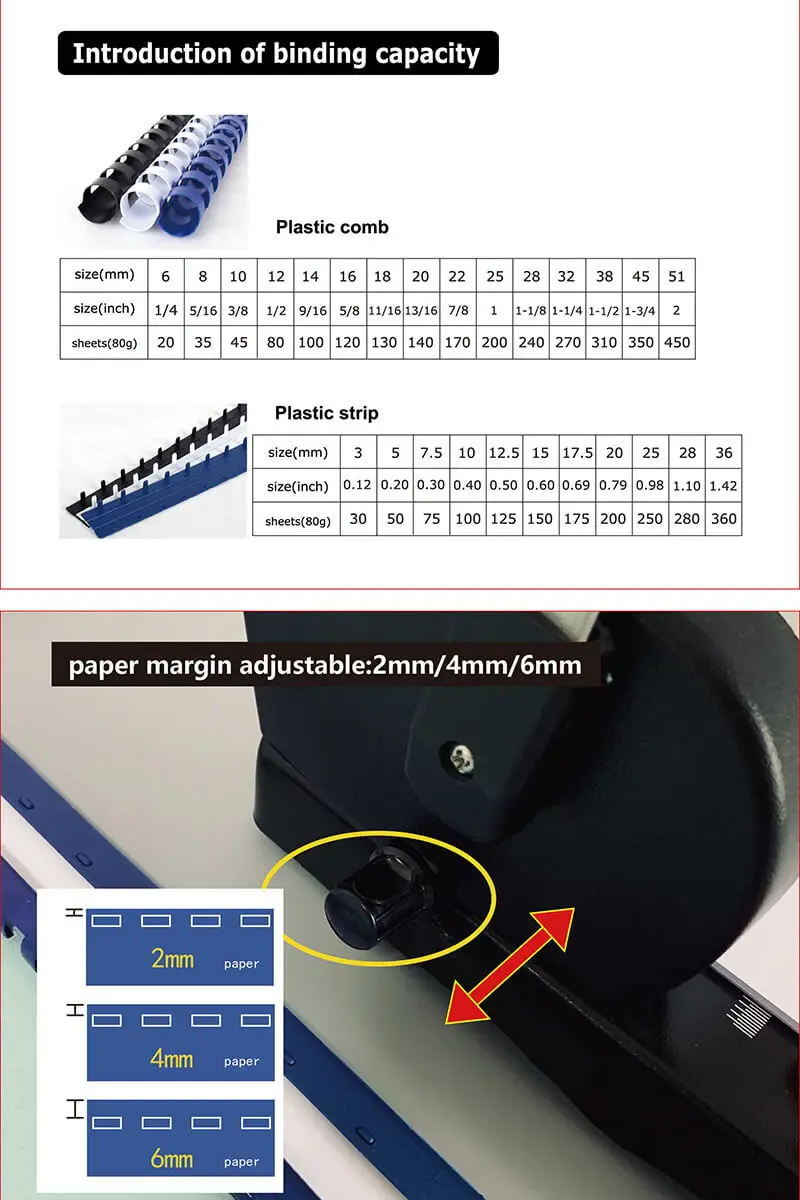 Introduction of binding capacity

Plastic comb

| size(mm) | 6 | 8 | 10 | 12 | 14 | 16 | 18 | 20 | 22 | 25 | 28 | 32 | 38 | 45 | 51 |
|---|---|---|---|---|---|---|---|---|---|---|---|---|---|---|---|
| size(inch) | 1/4 | 5/16 | 3/8 | 1/2 | 9/16 | 5/8 | 11/16 | 13/16 | 7/8 | 1 | 1-1/8 | 1-1/4 | 1-1/2 | 1-3/4 | 2 |
| sheets(80g) | 20 | 35 | 45 | 80 | 100 | 120 | 130 | 140 | 170 | 200 | 240 | 270 | 310 | 350 | 450 |

Plastic strip

| size(mm) | 3 | 5 | 7.5 | 10 | 12.5 | 15 | 17.5 | 20 | 25 | 28 | 36 |
|---|---|---|---|---|---|---|---|---|---|---|---|
| size(inch) | 0.12 | 0.20 | 0.30 | 0.40 | 0.50 | 0.60 | 0.69 | 0.79 | 0.98 | 1.10 | 1.42 |
| sheets(80g) | 30 | 50 | 75 | 100 | 125 | 150 | 175 | 200 | 250 | 280 | 360 |

paper margin adjustable:2mm/4mm/6mm

2mm paper

4mm paper

6mm paper