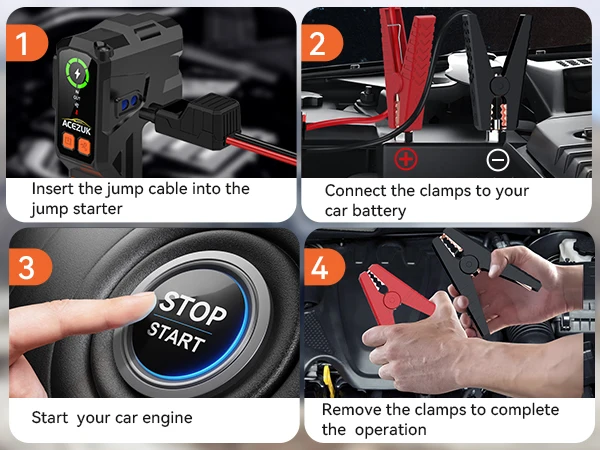 1

ACEZUK

Insert the jump cable into the jump starter

2

Connect the clamps to your car battery

3

STOP
START

Start your car engine

4

Remove the clamps to complete the operation