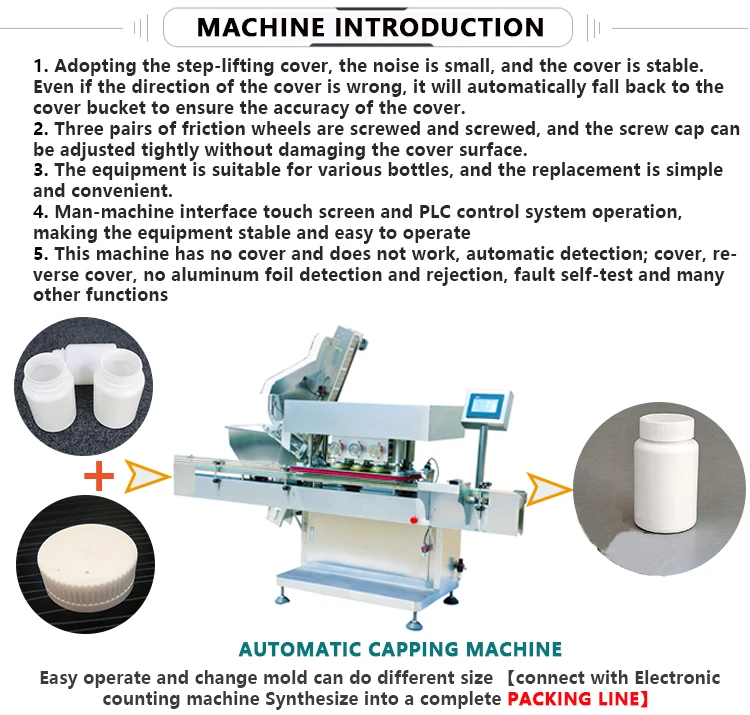 MACHINE INTRODUCTION

1. Adopting the step-lifting cover, the noise is small, and the cover is stable. Even if the direction of the cover is wrong, it will automatically fall back to the cover bucket to ensure the accuracy of the cover.
2. Three pairs of friction wheels are screwed and screwed, and the screw cap can be adjusted tightly without damaging the cover surface.
3. The equipment is suitable for various bottles, and the replacement is simple and convenient.
4. Man-machine interface touch screen and PLC control system operation, making the equipment stable and easy to operate
5. This machine has no cover and does not work, automatic detection; cover, reverse cover, no aluminum foil detection and rejection, fault self-test and many other functions

AUTOMATIC CAPPING MACHINE

Easy operate and change mold can do different size 【connect with Electronic counting machine Synthesize into a complete PACKING LINE】