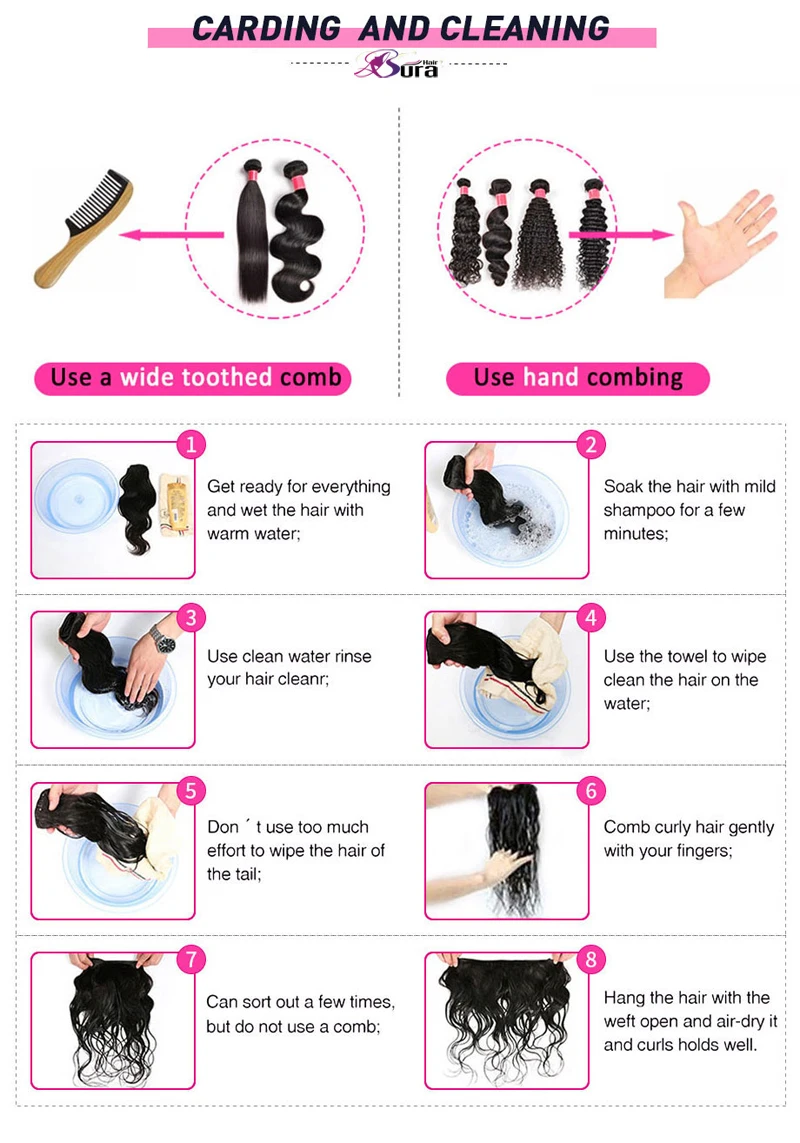 CARDING AND CLEANING

Bura Hair

Use a wide toothed comb

Use hand combing

1
Get ready for everything and wet the hair with warm water;

2
Soak the hair with mild shampoo for a few minutes;

3
Use clean water rinse your hair cleanr;

4
Use the towel to wipe clean the hair on the water;

5
Don ´ t use too much effort to wipe the hair of the tail;

6
Comb curly hair gently with your fingers;

7
Can sort out a few times, but do not use a comb;

8
Hang the hair with the weft open and air-dry it and curls holds well.