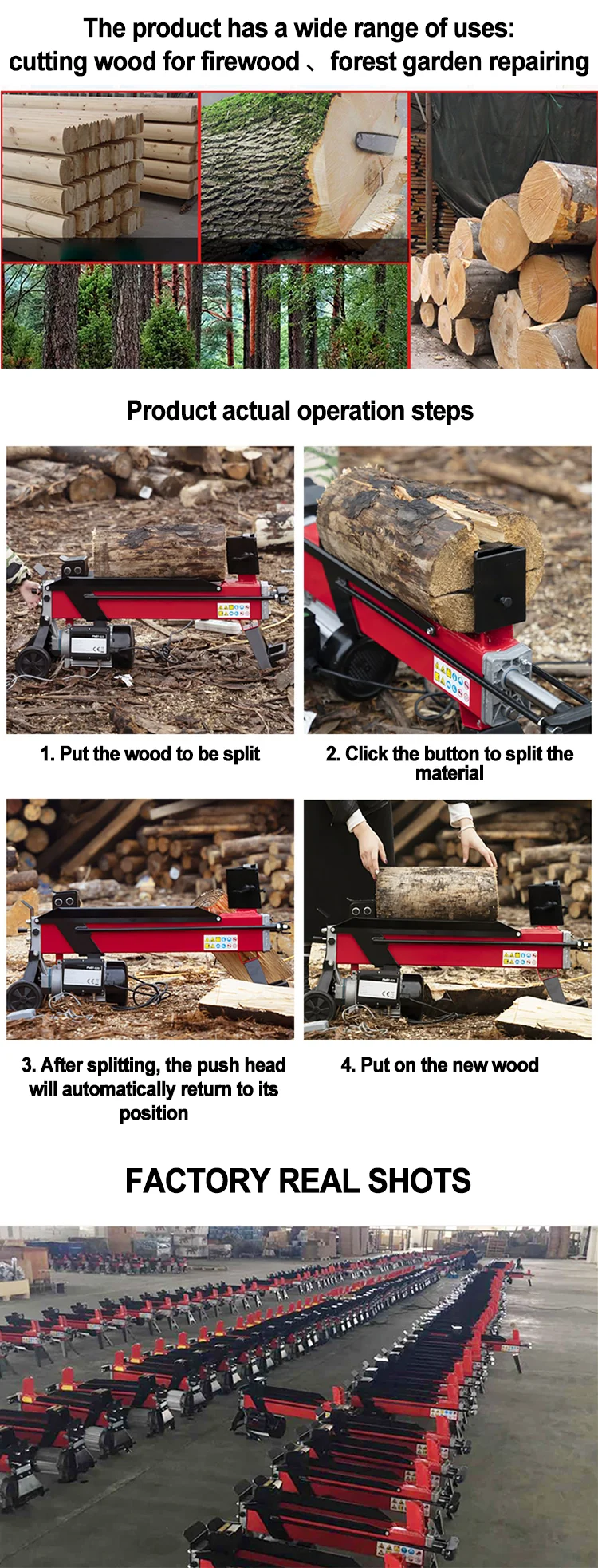 The product has a wide range of uses:
cutting wood for firewood 、 forest garden repairing

Product actual operation steps

1. Put the wood to be split

2. Click the button to split the material

3. After splitting, the push head will automatically return to its position

4. Put on the new wood

FACTORY REAL SHOTS