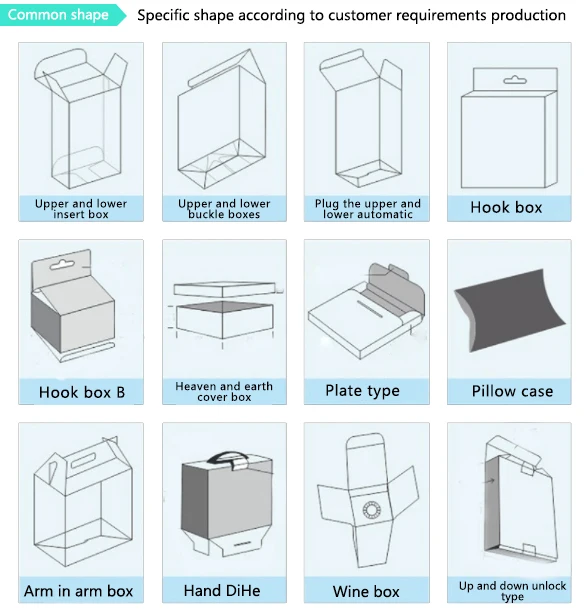 Common shape Specific shape according to customer requirements production

Upper and lower insert box

Upper and lower buckle boxes

Plug the upper and lower automatic

Hook box

Hook box B

Heaven and earth cover box

Plate type

Pillow case

Arm in arm box

Hand DiHe

Wine box

Up and down unlock type