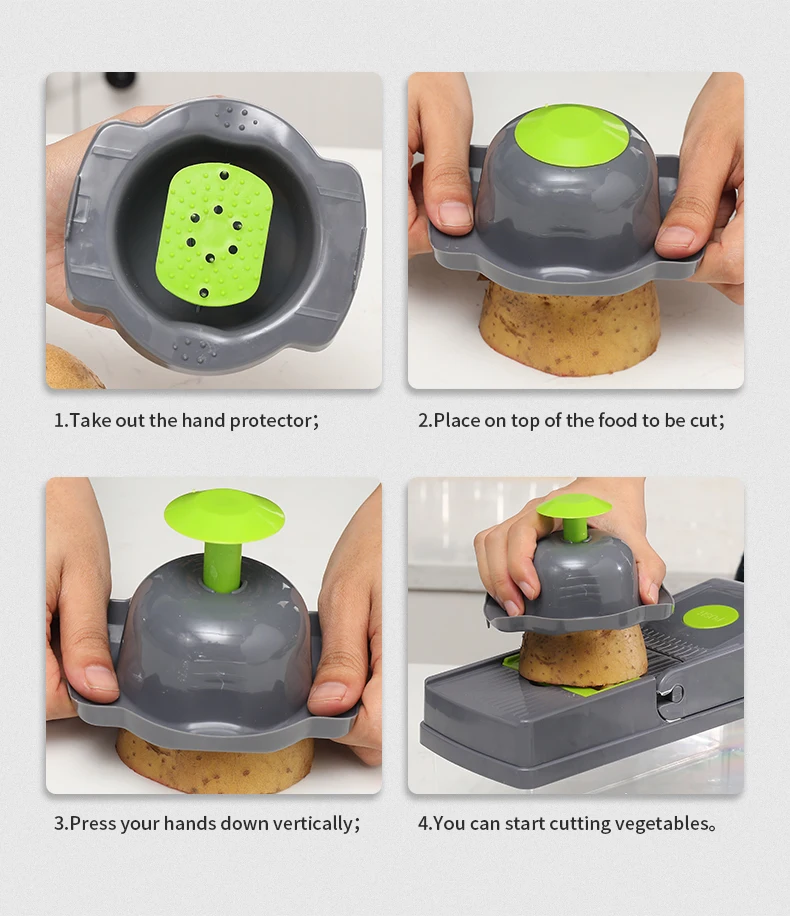 1.Take out the hand protector；

2.Place on top of the food to be cut；

3.Press your hands down vertically；

4.You can start cutting vegetables。