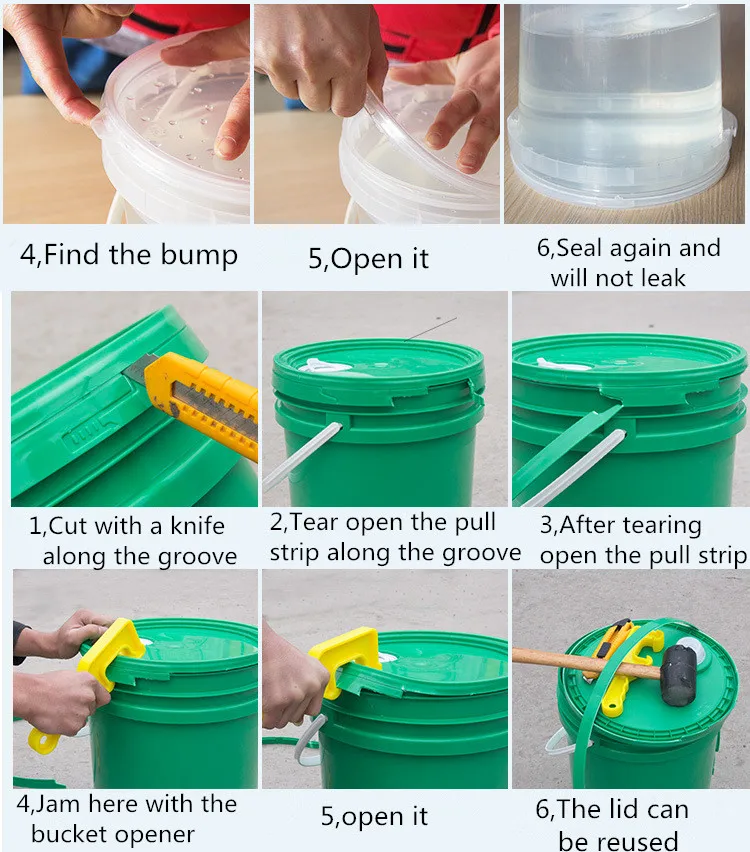 4,Find the bump

5,Open it

6,Seal again and will not leak

1,Cut with a knife along the groove

2,Tear open the pull strip along the groove

3,After tearing open the pull strip

4,Jam here with the bucket opener

5,open it

6,The lid can be reused