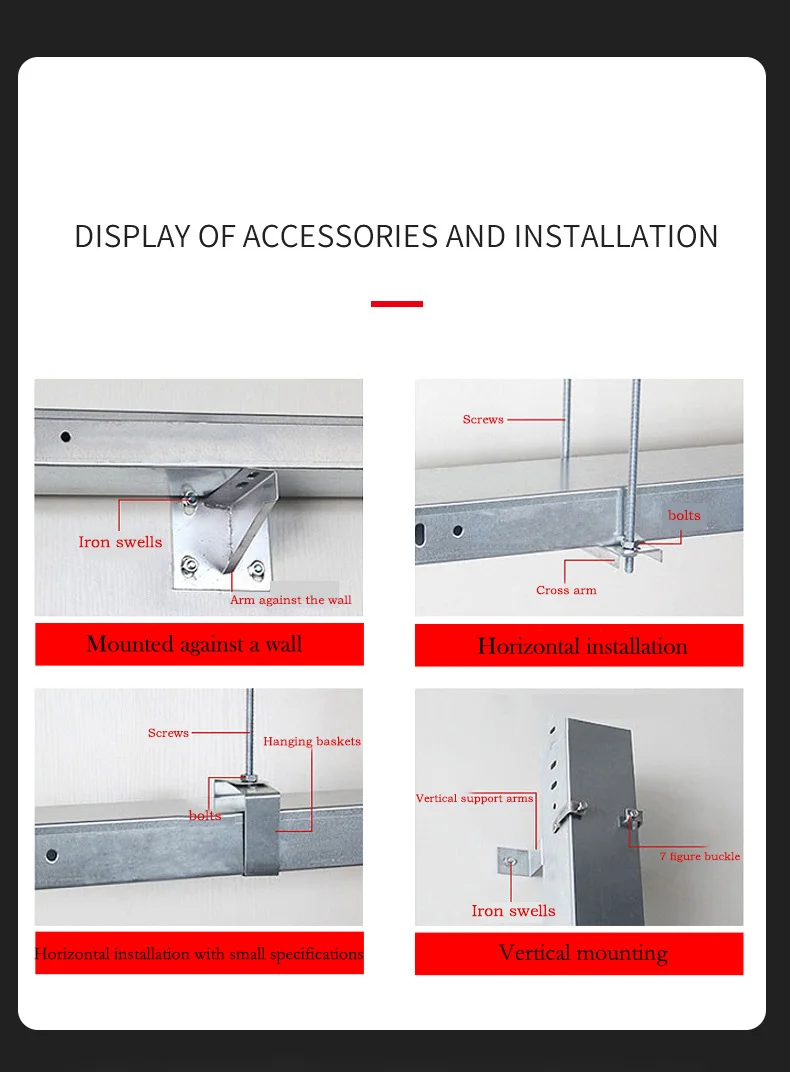 DISPLAY OF ACCESSORIES AND INSTALLATION

Iron swells

Arm against the wall

Mounted against a wall

Screws

bolts

Cross arm

Horizontal installation

Screws

Hanging baskets

bolts

Horizontal installation with small specifications

Vertical support arms

7 figure buckle

Iron swells

Vertical mounting