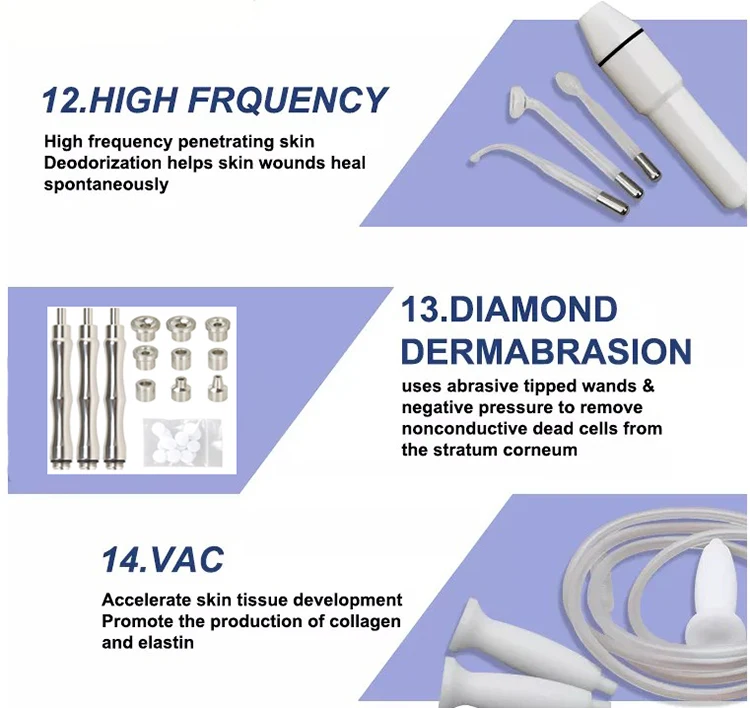 12.HIGH FRQUENCY

High frequency penetrating skin Deodorization helps skin wounds heal spontaneously

13.DIAMOND DERMABRASION

uses abrasive tipped wands & negative pressure to remove nonconductive dead cells from the stratum corneum

14.VAC

Accelerate skin tissue development Promote the production of collagen and elastin